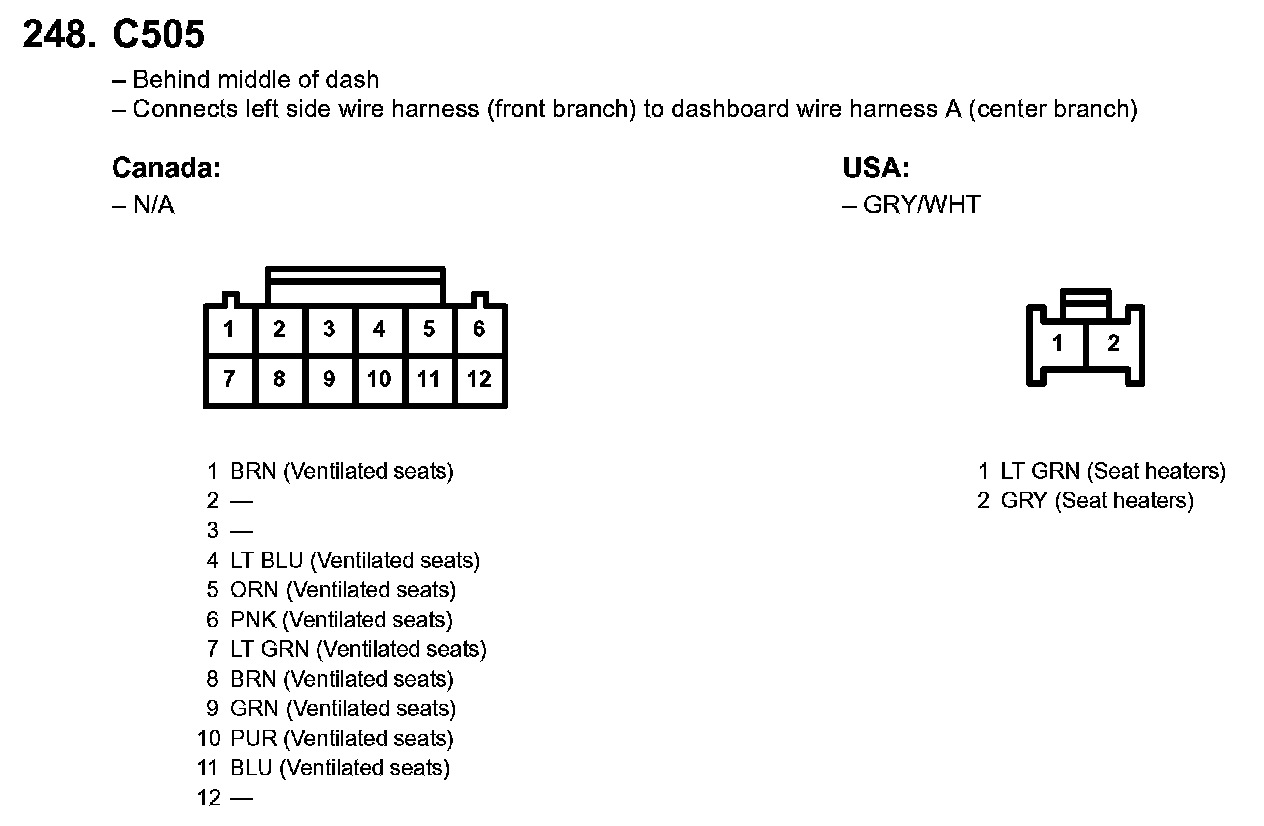 248. C505

– Behind middle of dash
– Connects left side wire harness (front branch) to dashboard wire harness A (center branch)

Canada:
– N/A

1 2 3 4 5 6
7 8 9 10 11 12

1 BRN (Ventilated seats)
2 —
3 —
4 LT BLU (Ventilated seats)
5 ORN (Ventilated seats)
6 PNK (Ventilated seats)
7 LT GRN (Ventilated seats)
8 BRN (Ventilated seats)
9 GRN (Ventilated seats)
10 PUR (Ventilated seats)
11 BLU (Ventilated seats)
12 —

USA:
– GRY/WHT

1 2

1 LT GRN (Seat heaters)
2 GRY (Seat heaters)