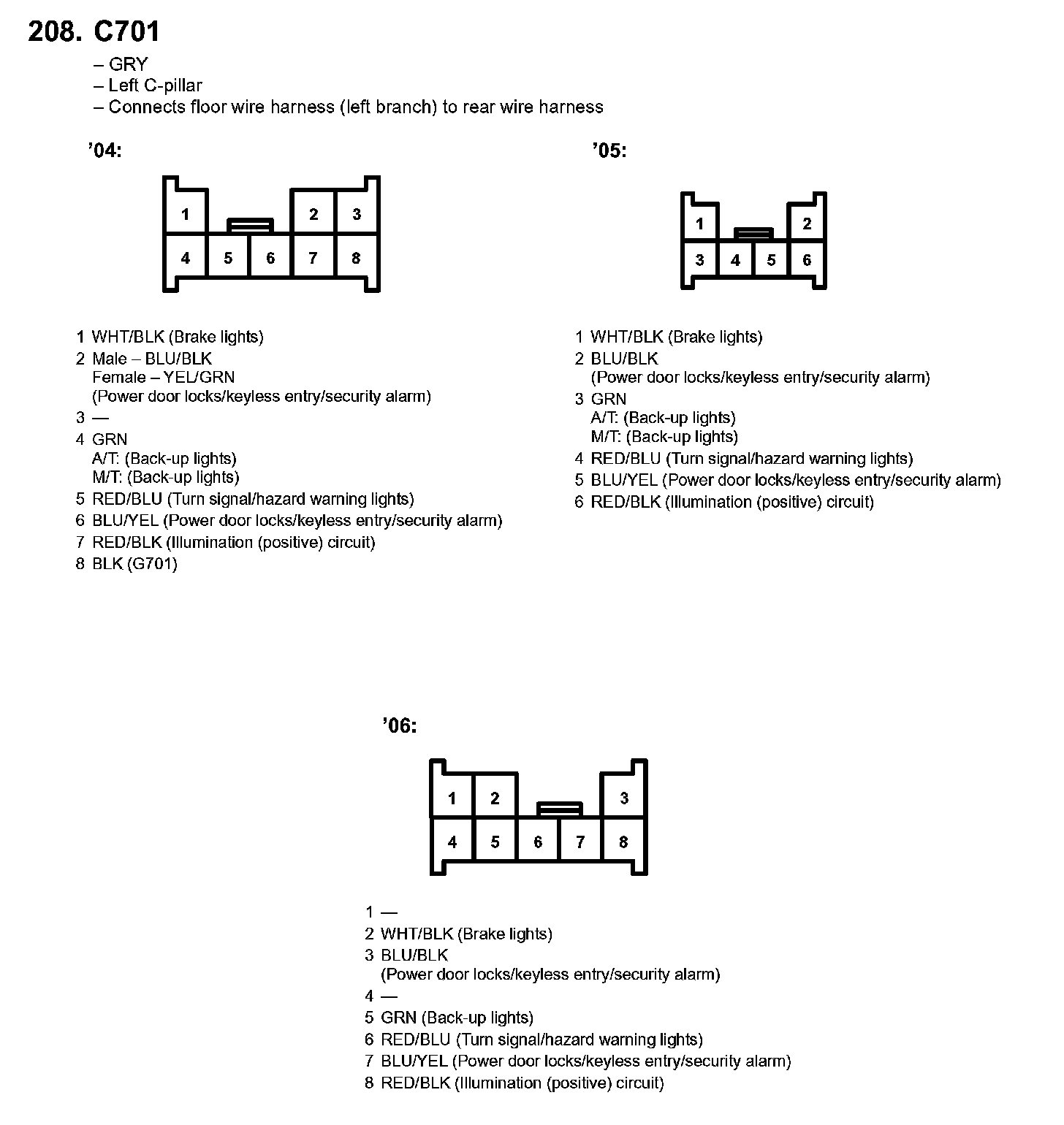 208. C701

– GRY
– Left C-pillar
– Connects floor wire harness (left branch) to rear wire harness

'04:

1
2
3
4
5
6
7
8

1 WHT/BLK (Brake lights)
2 Male – BLU/BLK
Female – YEL/GRN
(Power door locks/keyless entry/security alarm)
3 —
4 GRN
A/T: (Back-up lights)
M/T: (Back-up lights)
5 RED/BLU (Turn signal/hazard warning lights)
6 BLU/YEL (Power door locks/keyless entry/security alarm)
7 RED/BLK (Illumination (positive) circuit)
8 BLK (G701)

'05:

1
2
3
4
5
6

1 WHT/BLK (Brake lights)
2 BLU/BLK
(Power door locks/keyless entry/security alarm)
3 GRN
A/T: (Back-up lights)
M/T: (Back-up lights)
4 RED/BLU (Turn signal/hazard warning lights)
5 BLU/YEL (Power door locks/keyless entry/security alarm)
6 RED/BLK (Illumination (positive) circuit)

'06:

1
2
3
4
5
6
7
8

1 —
2 WHT/BLK (Brake lights)
3 BLU/BLK
(Power door locks/keyless entry/security alarm)
4 —
5 GRN (Back-up lights)
6 RED/BLU (Turn signal/hazard warning lights)
7 BLU/YEL (Power door locks/keyless entry/security alarm)
8 RED/BLK (Illumination (positive) circuit)