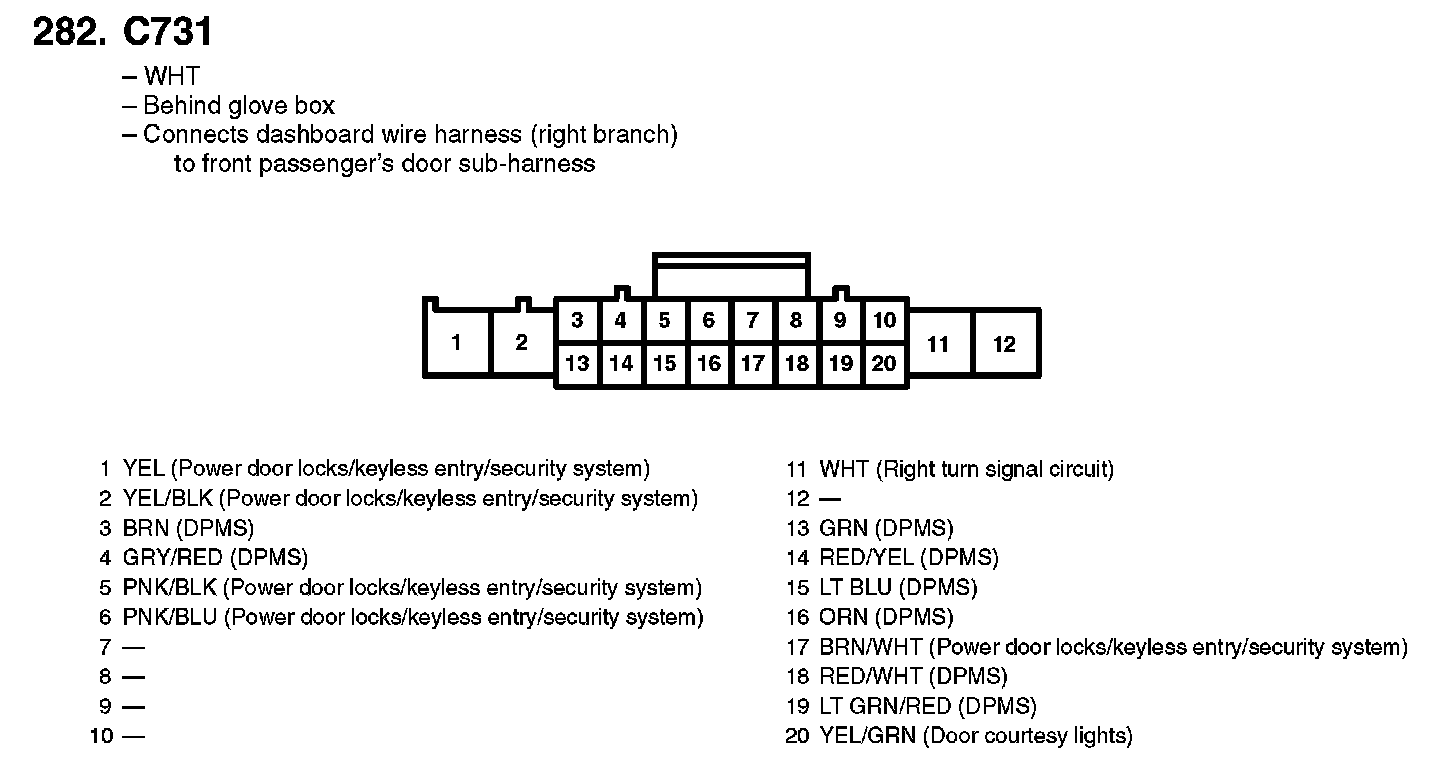 282. C731

– WHT
– Behind glove box
– Connects dashboard wire harness (right branch) to front passenger's door sub-harness

1 2 3 4 5 6 7 8 9 10 11 12
13 14 15 16 17 18 19 20

1 YEL (Power door locks/keyless entry/security system)
2 YEL/BLK (Power door locks/keyless entry/security system)
3 BRN (DPMS)
4 GRY/RED (DPMS)
5 PNK/BLK (Power door locks/keyless entry/security system)
6 PNK/BLU (Power door locks/keyless entry/security system)
7 —
8 —
9 —
10 —

11 WHT (Right turn signal circuit)
12 —
13 GRN (DPMS)
14 RED/YEL (DPMS)
15 LT BLU (DPMS)
16 ORN (DPMS)
17 BRN/WHT (Power door locks/keyless entry/security system)
18 RED/WHT (DPMS)
19 LT GRN/RED (DPMS)
20 YEL/GRN (Door courtesy lights)