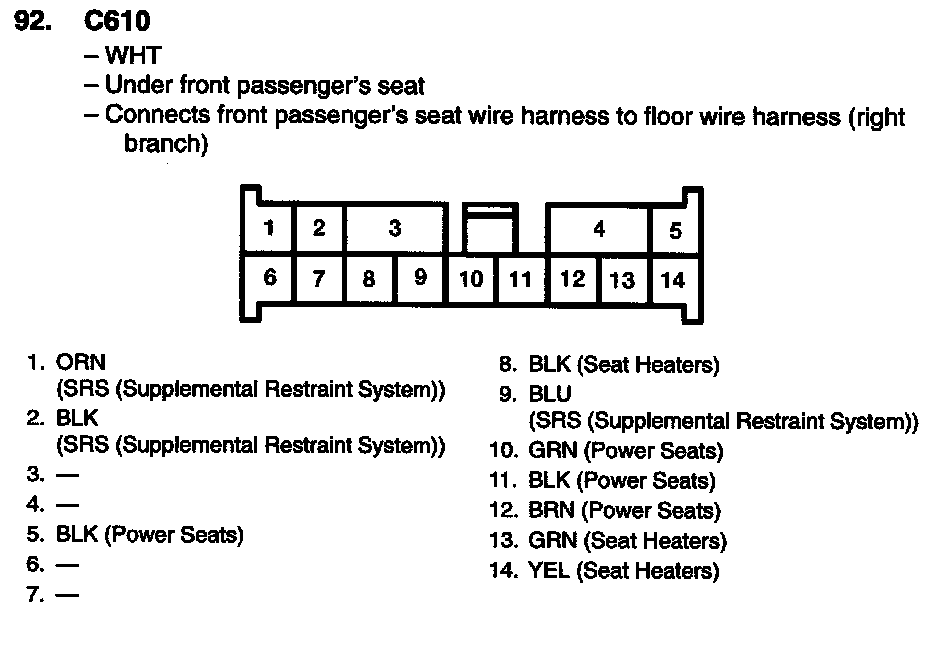 92. C610

– WHT

– Under front passenger's seat

– Connects front passenger's seat wire harness to floor wire harness (right branch)

1 2 3 4 5
6 7 8 9 10 11 12 13 14

1. ORN
(SRS (Supplemental Restraint System))
2. BLK
(SRS (Supplemental Restraint System))
3. —
4. —
5. BLK (Power Seats)
6. —
7. —

8. BLK (Seat Heaters)
9. BLU
(SRS (Supplemental Restraint System))
10. GRN (Power Seats)
11. BLK (Power Seats)
12. BRN (Power Seats)
13. GRN (Seat Heaters)
14. YEL (Seat Heaters)