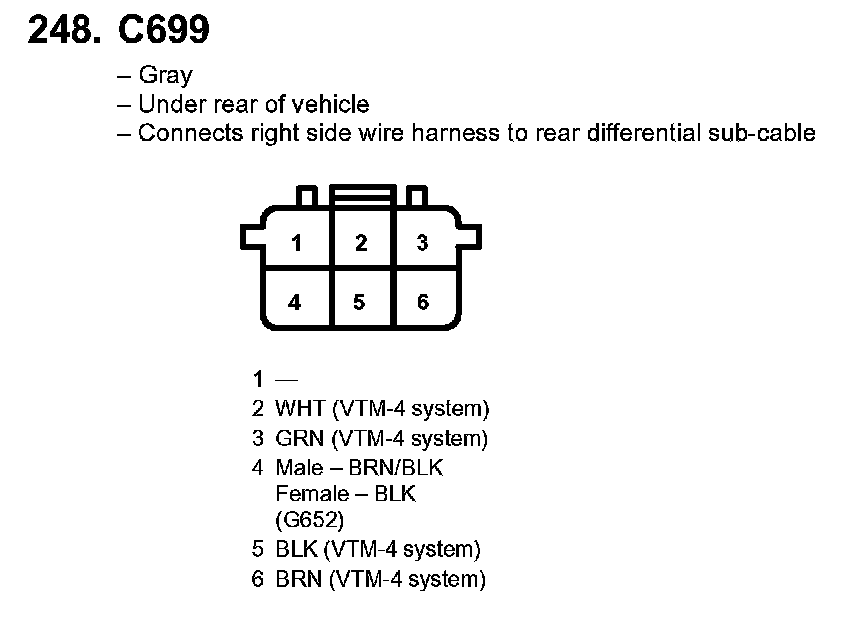 248. C699

– Gray
– Under rear of vehicle
– Connects right side wire harness to rear differential sub-cable

1 2 3
4 5 6

1 —
2 WHT (VTM-4 system)
3 GRN (VTM-4 system)
4 Male – BRN/BLK
Female – BLK
(G652)
5 BLK (VTM-4 system)
6 BRN (VTM-4 system)