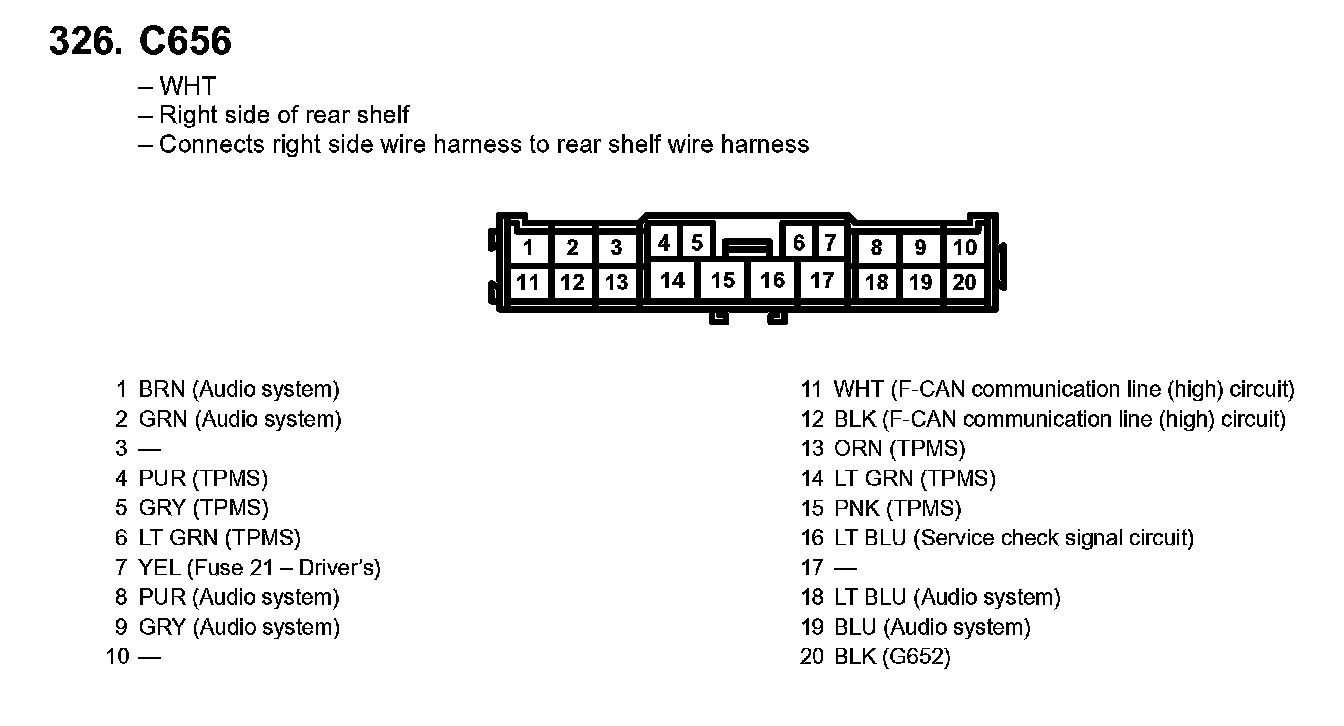 326. C656

– WHT
– Right side of rear shelf
– Connects right side wire harness to rear shelf wire harness

1 2 3 4 5 6 7 8 9 10
11 12 13 14 15 16 17 18 19 20

1 BRN (Audio system)
2 GRN (Audio system)
3 —
4 PUR (TPMS)
5 GRY (TPMS)
6 LT GRN (TPMS)
7 YEL (Fuse 21 – Driver's)
8 PUR (Audio system)
9 GRY (Audio system)
10 —

11 WHT (F-CAN communication line (high) circuit)
12 BLK (F-CAN communication line (high) circuit)
13 ORN (TPMS)
14 LT GRN (TPMS)
15 PNK (TPMS)
16 LT BLU (Service check signal circuit)
17 —
18 LT BLU (Audio system)
19 BLU (Audio system)
20 BLK (G652)