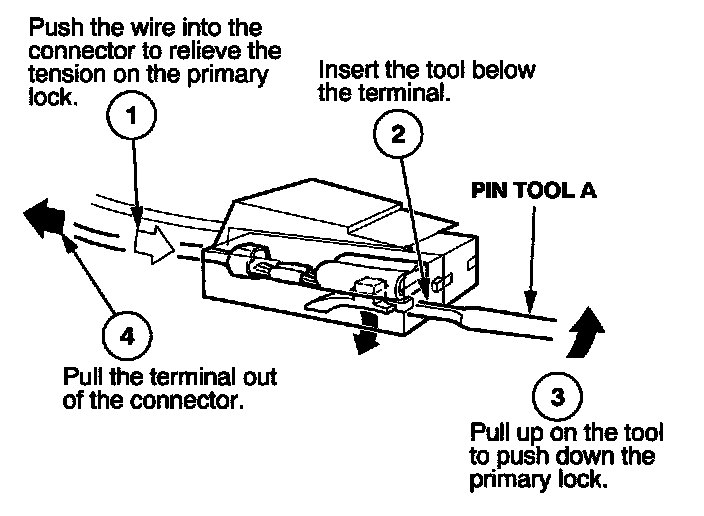 Push the wire into the connector to relieve the tension on the primary lock.

1

Insert the tool below the terminal.

2

PIN TOOL A

4

Pull the terminal out of the connector.

3

Pull up on the tool to push down the primary lock.