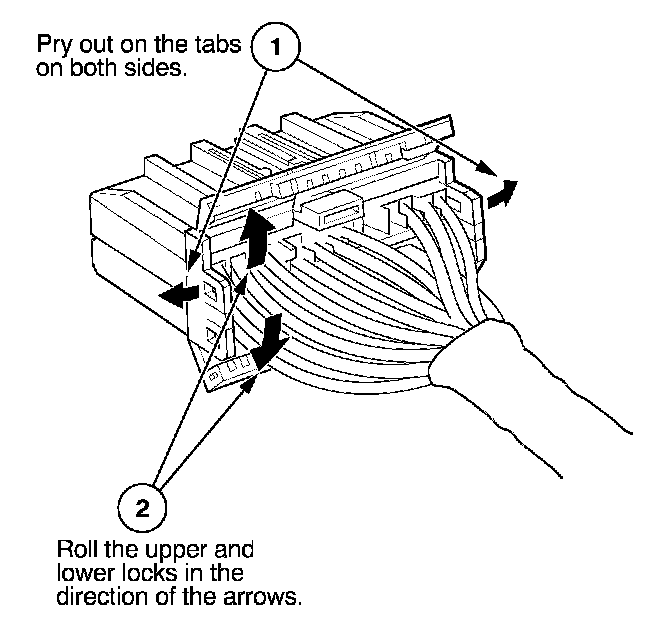 Pry out on the tabs on both sides.

1

2

Roll the upper and lower locks in the direction of the arrows.