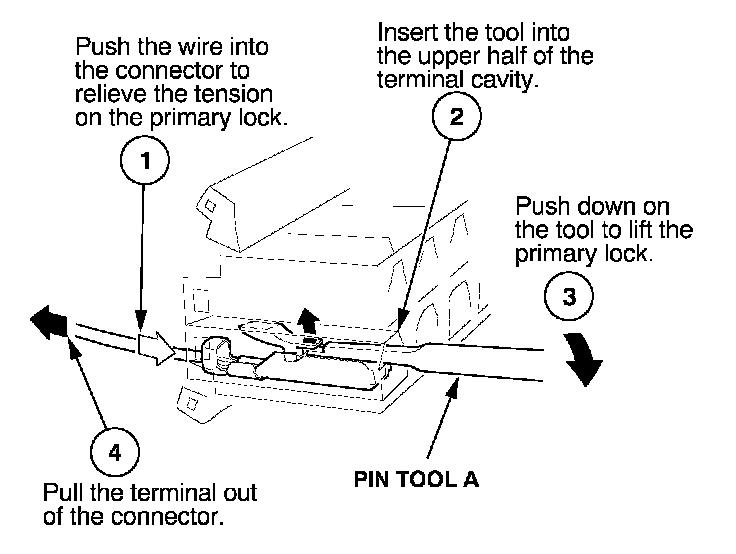 Push the wire into the connector to relieve the tension on the primary lock.

1

Insert the tool into the upper half of the terminal cavity.

2

Push down on the tool to lift the primary lock.

3

4

Pull the terminal out of the connector.

PIN TOOL A