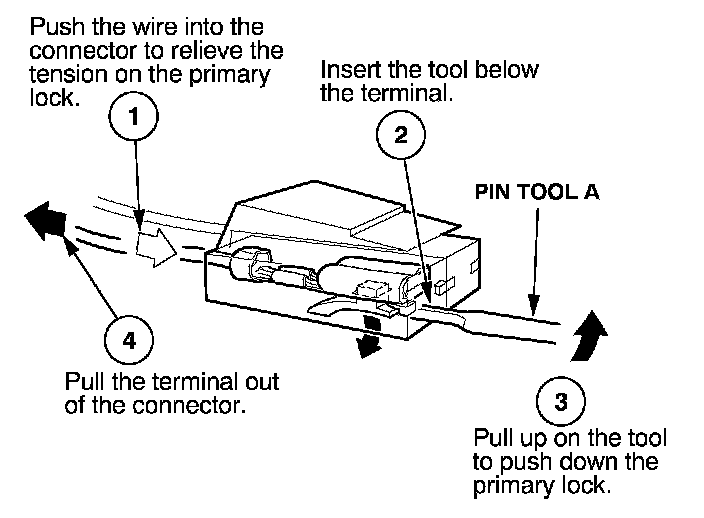 Push the wire into the connector to relieve the tension on the primary lock.

1

Insert the tool below the terminal.

2

PIN TOOL A

4

Pull the terminal out of the connector.

3

Pull up on the tool to push down the primary lock.