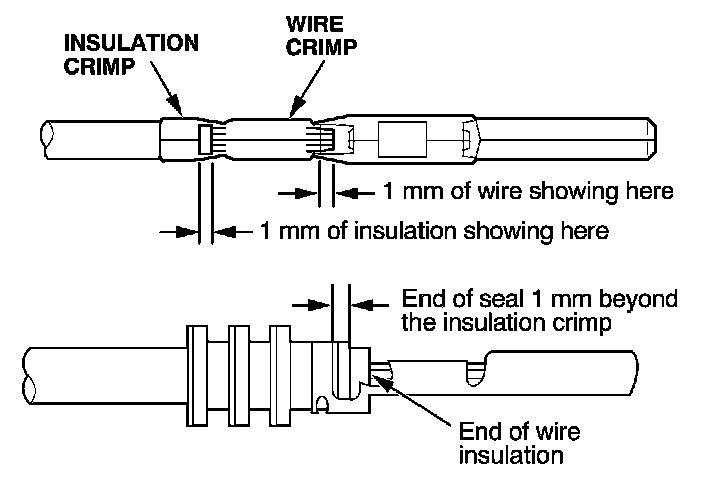 INSULATION CRIMP

WIRE CRIMP

1 mm of wire showing here

1 mm of insulation showing here

End of seal 1 mm beyond the insulation crimp

End of wire insulation