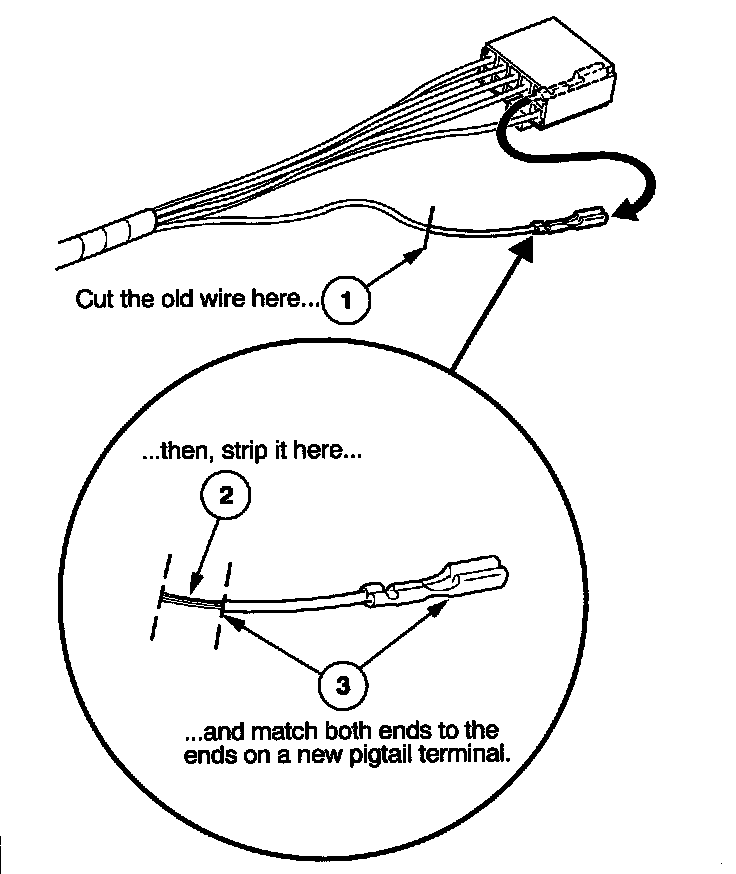 Cut the old wire here... 1

...then, strip it here...

2

3

...and match both ends to the ends on a new pigtail terminal.