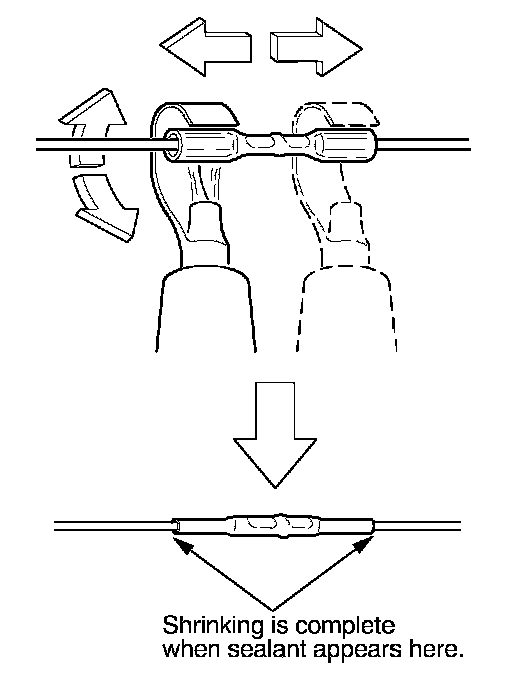 Shrinking is complete when sealant appears here.