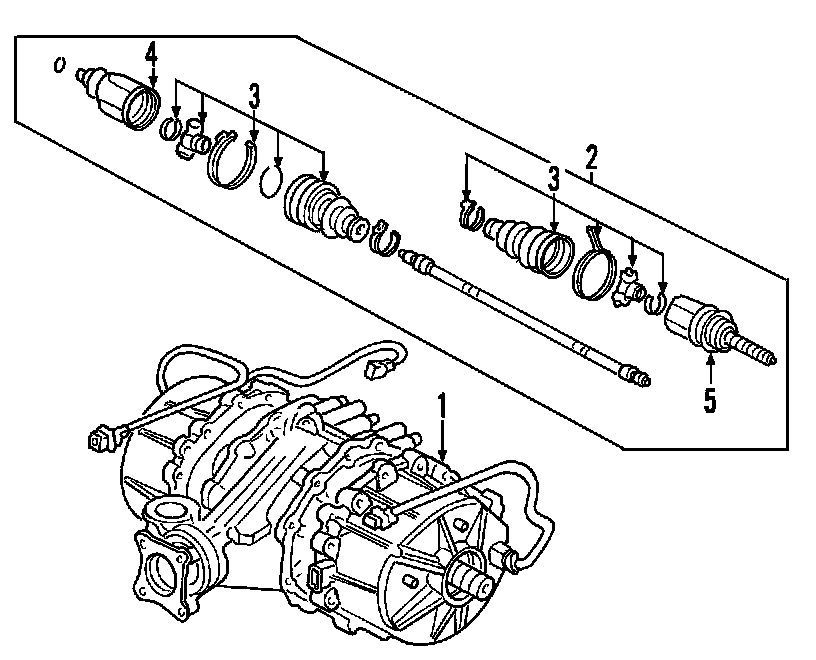 4
3
2
3
5
1