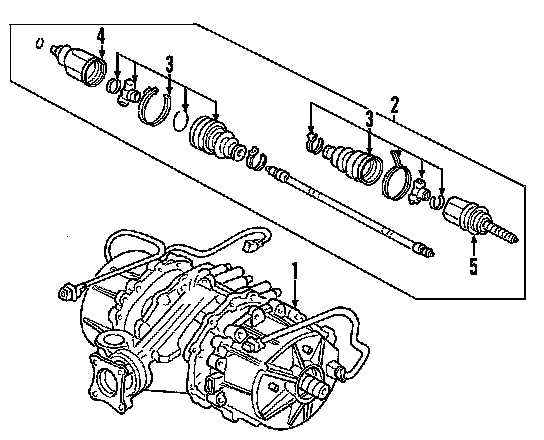 4
3
2
3
5
1