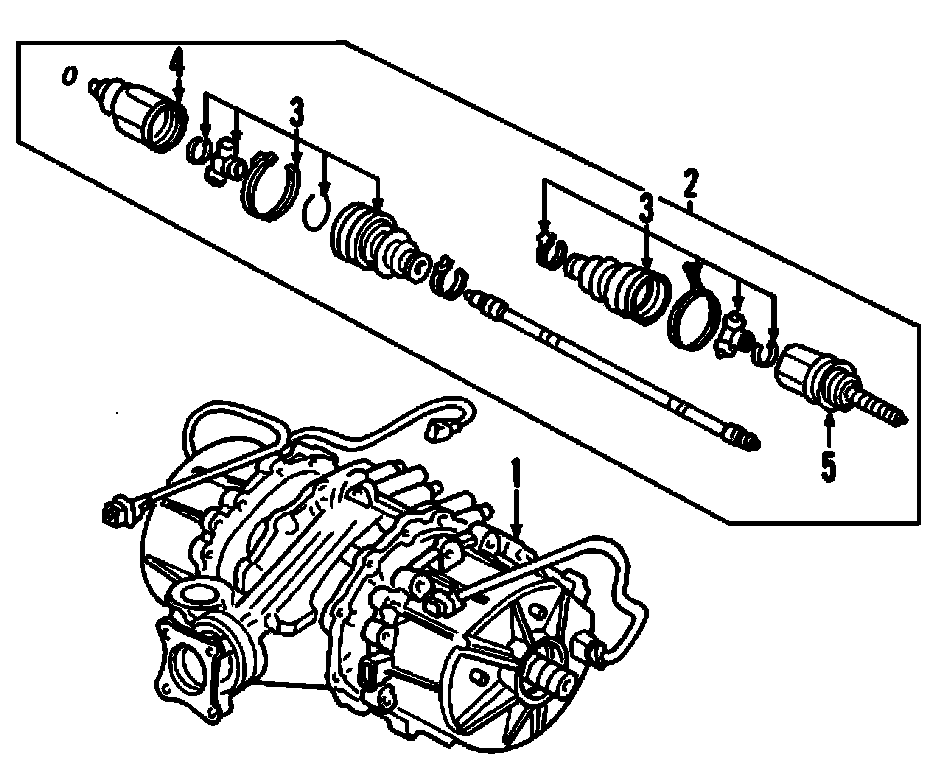 4
3
2
3
5
1