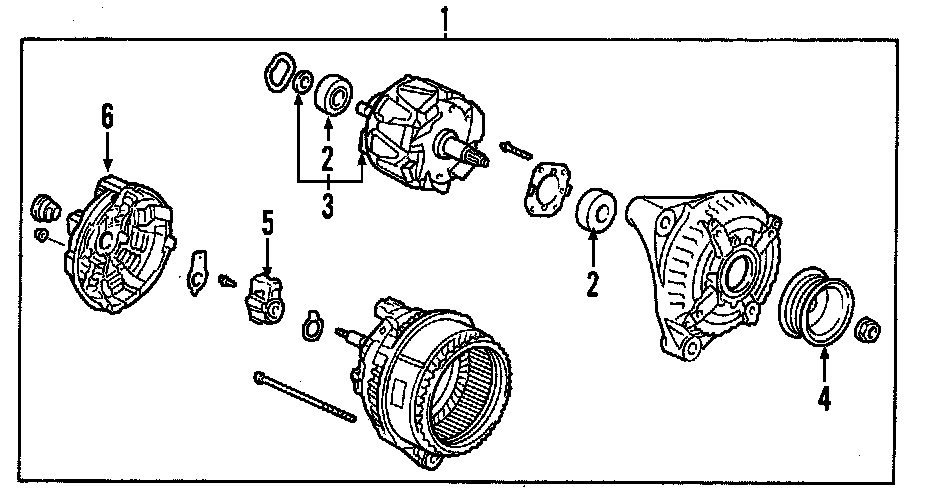 1
6
2
3
5
2
4