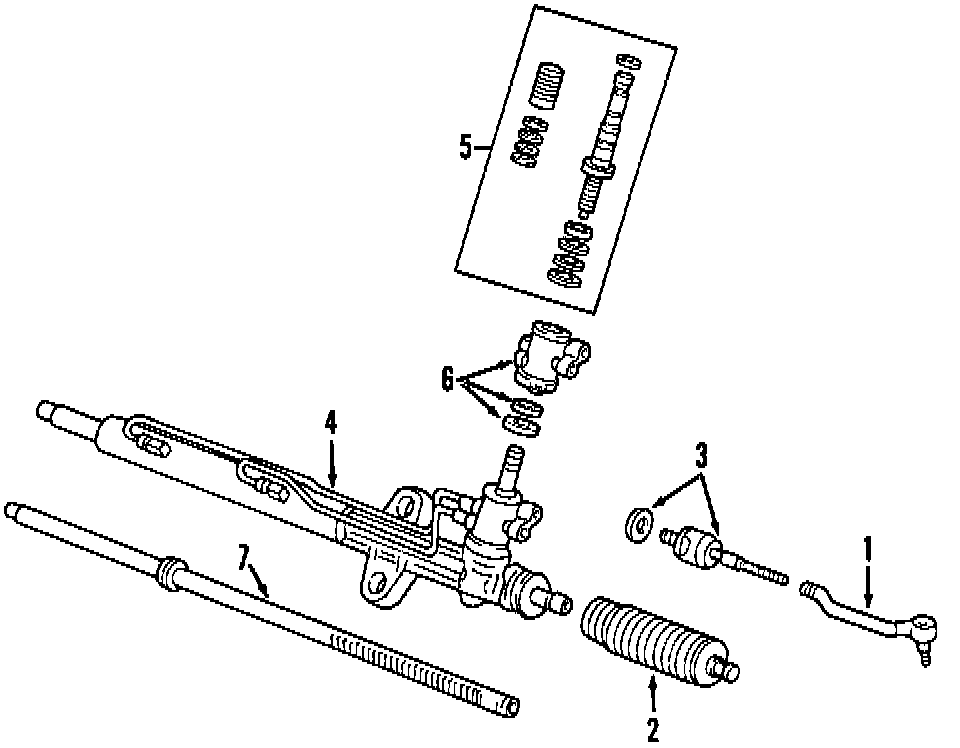 5
6
4
3
1
7
2