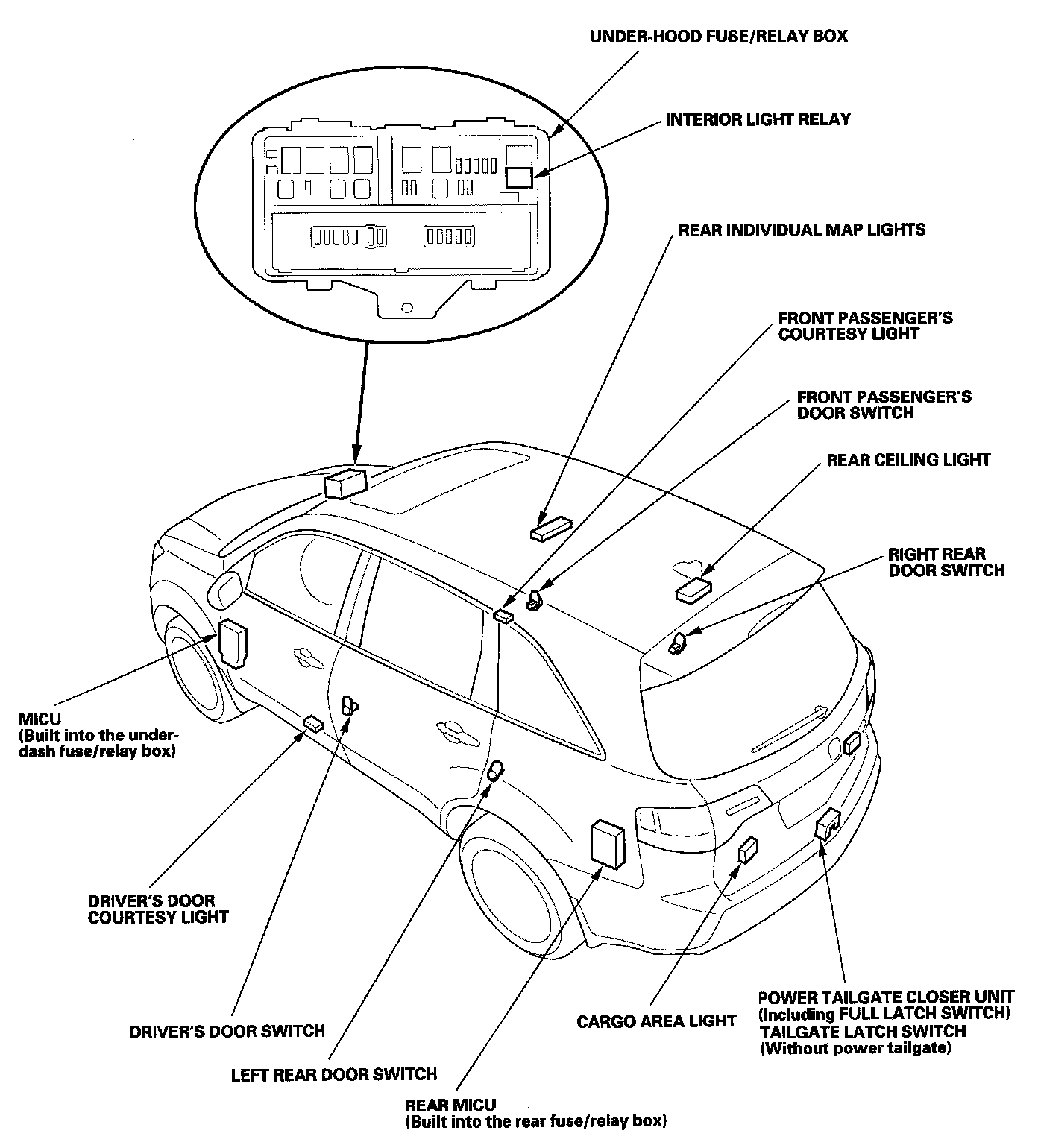 UNDER-HOOD FUSE/RELAY BOX

INTERIOR LIGHT RELAY

REAR INDIVIDUAL MAP LIGHTS

FRONT PASSENGER'S COURTESY LIGHT

FRONT PASSENGER'S DOOR SWITCH

REAR CEILING LIGHT

RIGHT REAR DOOR SWITCH

MICU
(Built into the under-dash fuse/relay box)

DRIVER'S DOOR COURTESY LIGHT

DRIVER'S DOOR SWITCH

LEFT REAR DOOR SWITCH

REAR MICU
(Built into the rear fuse/relay box)

CARGO AREA LIGHT

POWER TAILGATE CLOSER UNIT
(Including FULL LATCH SWITCH)
TAILGATE LATCH SWITCH
(Without power tailgate)