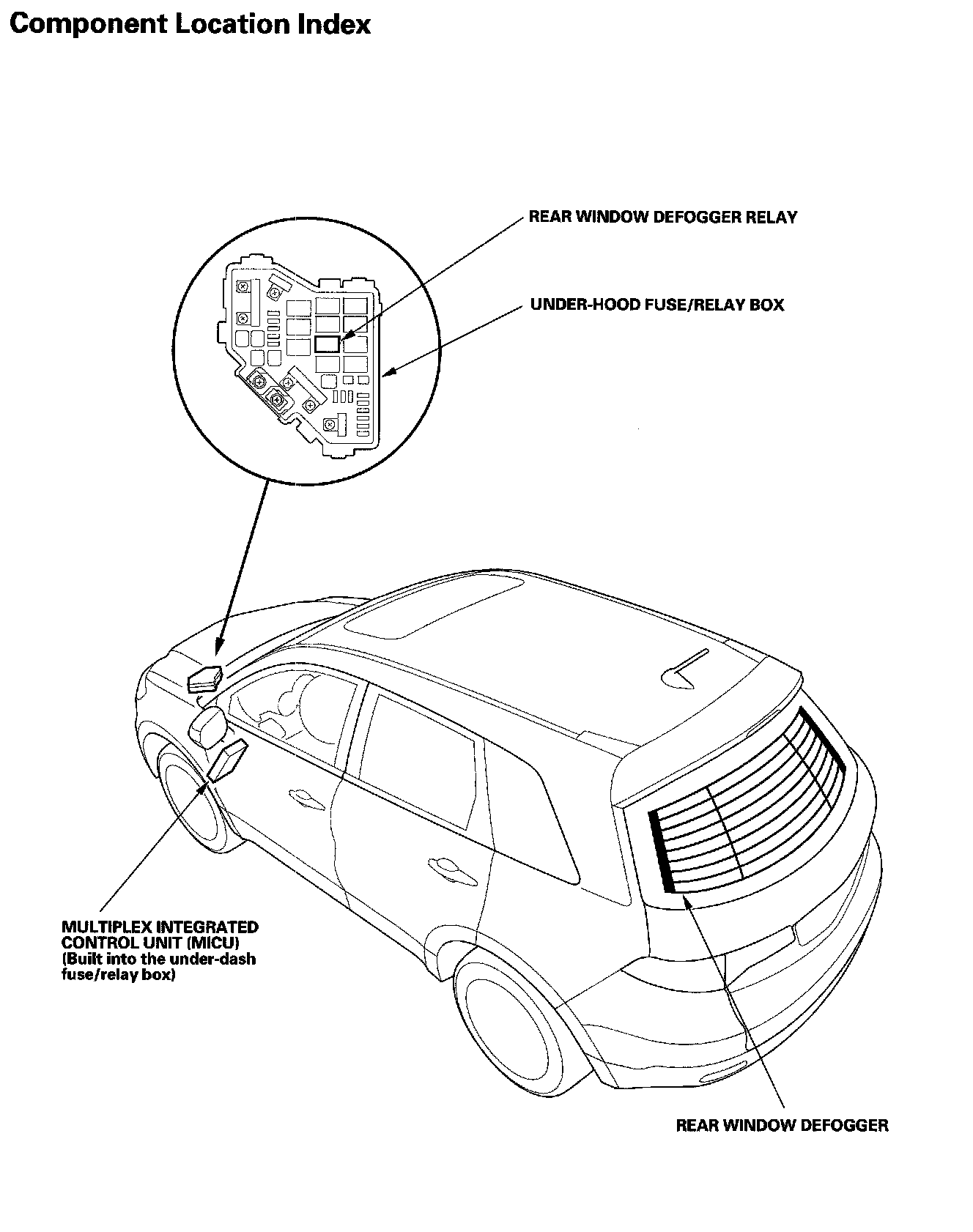 Component Location Index

REAR WINDOW DEFOGGER RELAY

UNDER-HOOD FUSE/RELAY BOX

MULTIPLEX INTEGRATED CONTROL UNIT (MICU) (Built into the under-dash fuse/relay box)

REAR WINDOW DEFOGGER