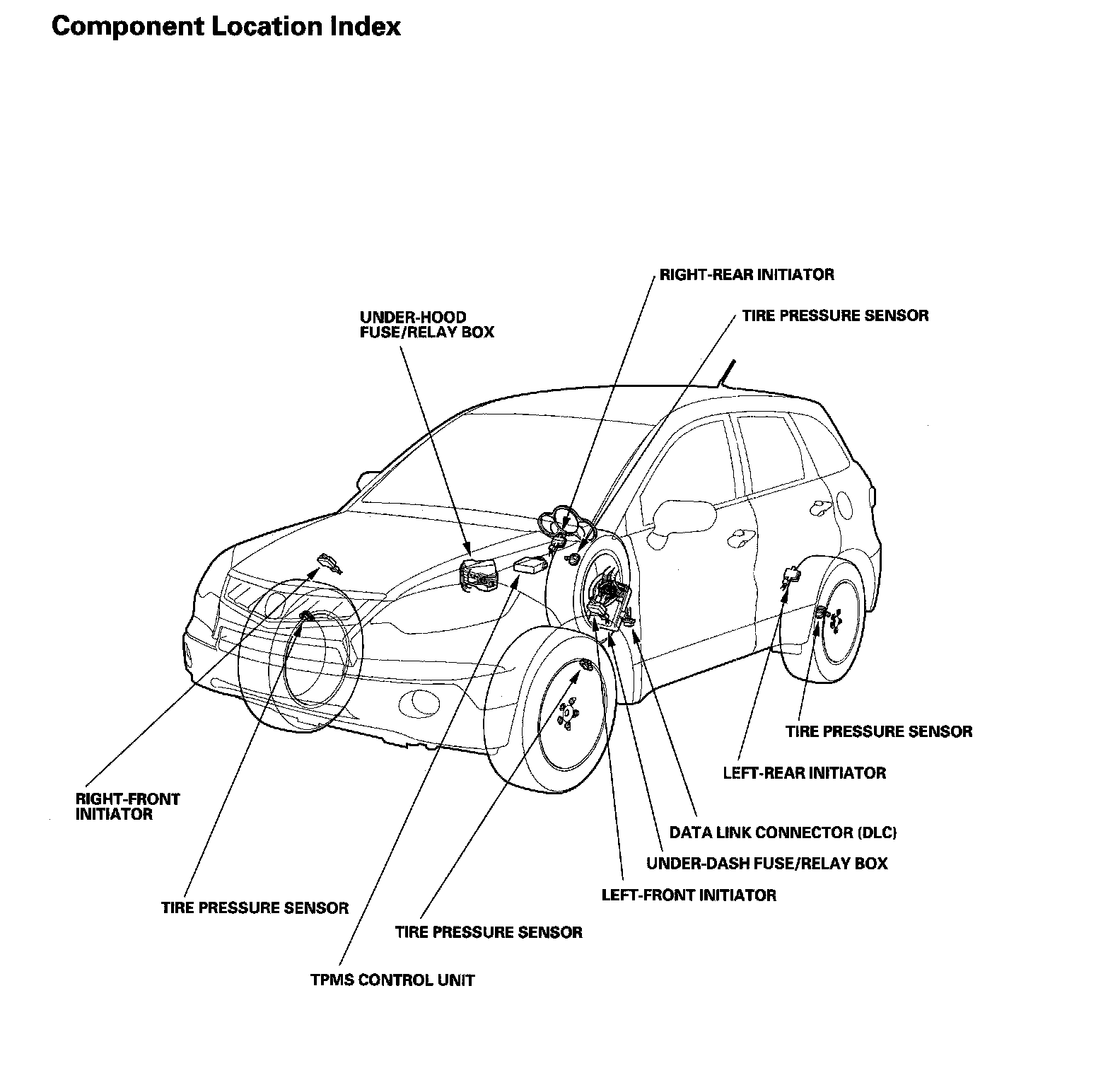 Component Location Index

RIGHT-REAR INITIATOR

UNDER-HOOD FUSE/RELAY BOX

TIRE PRESSURE SENSOR

TIRE PRESSURE SENSOR

LEFT-REAR INITIATOR

RIGHT-FRONT INITIATOR

DATA LINK CONNECTOR (DLC)

UNDER-DASH FUSE/RELAY BOX

LEFT-FRONT INITIATOR

TIRE PRESSURE SENSOR

TIRE PRESSURE SENSOR

TPMS CONTROL UNIT