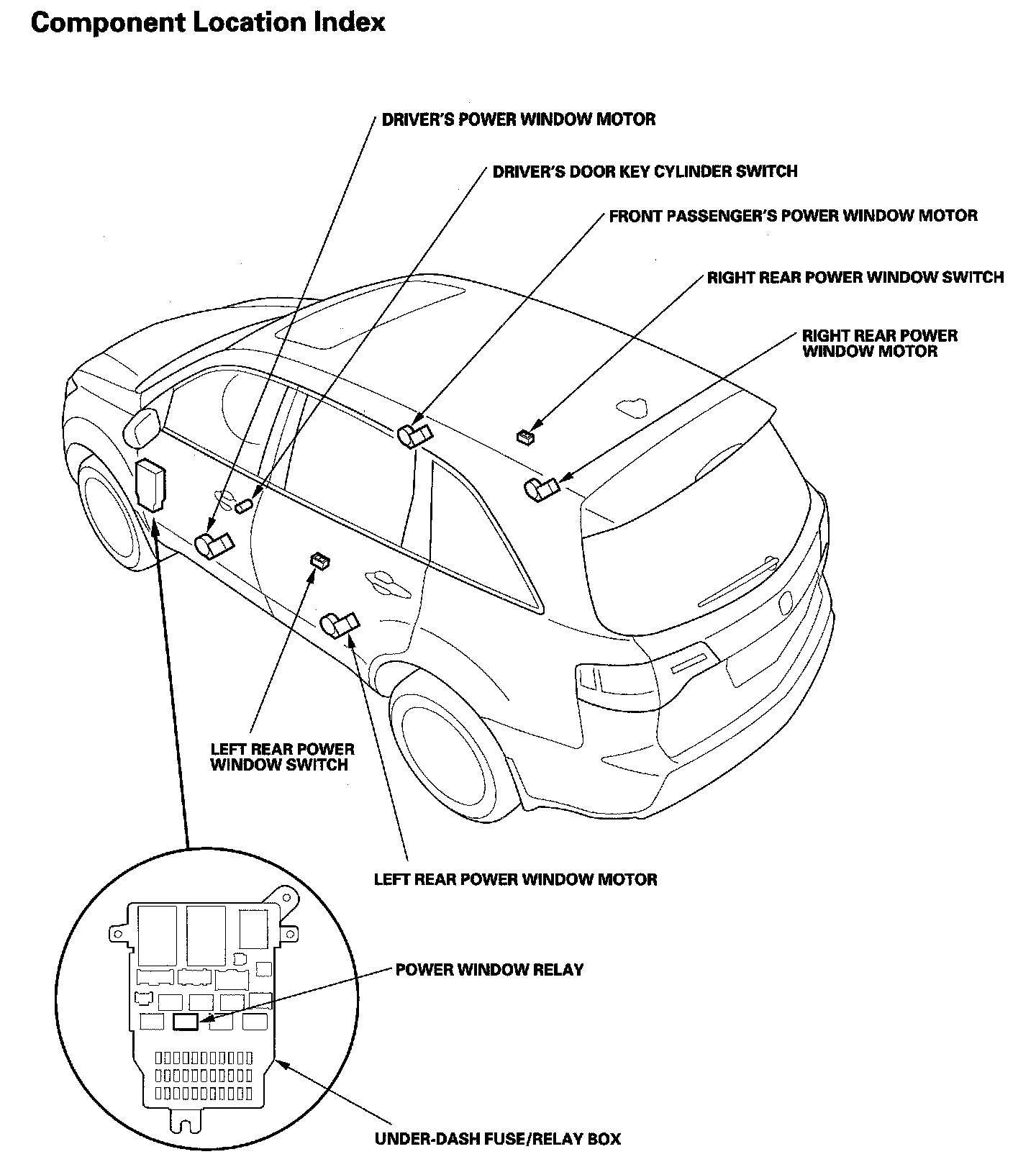 Component Location Index

DRIVER'S POWER WINDOW MOTOR

DRIVER'S DOOR KEY CYLINDER SWITCH

FRONT PASSENGER'S POWER WINDOW MOTOR

RIGHT REAR POWER WINDOW SWITCH

RIGHT REAR POWER WINDOW MOTOR

LEFT REAR POWER WINDOW SWITCH

LEFT REAR POWER WINDOW MOTOR

POWER WINDOW RELAY

UNDER-DASH FUSE/RELAY BOX