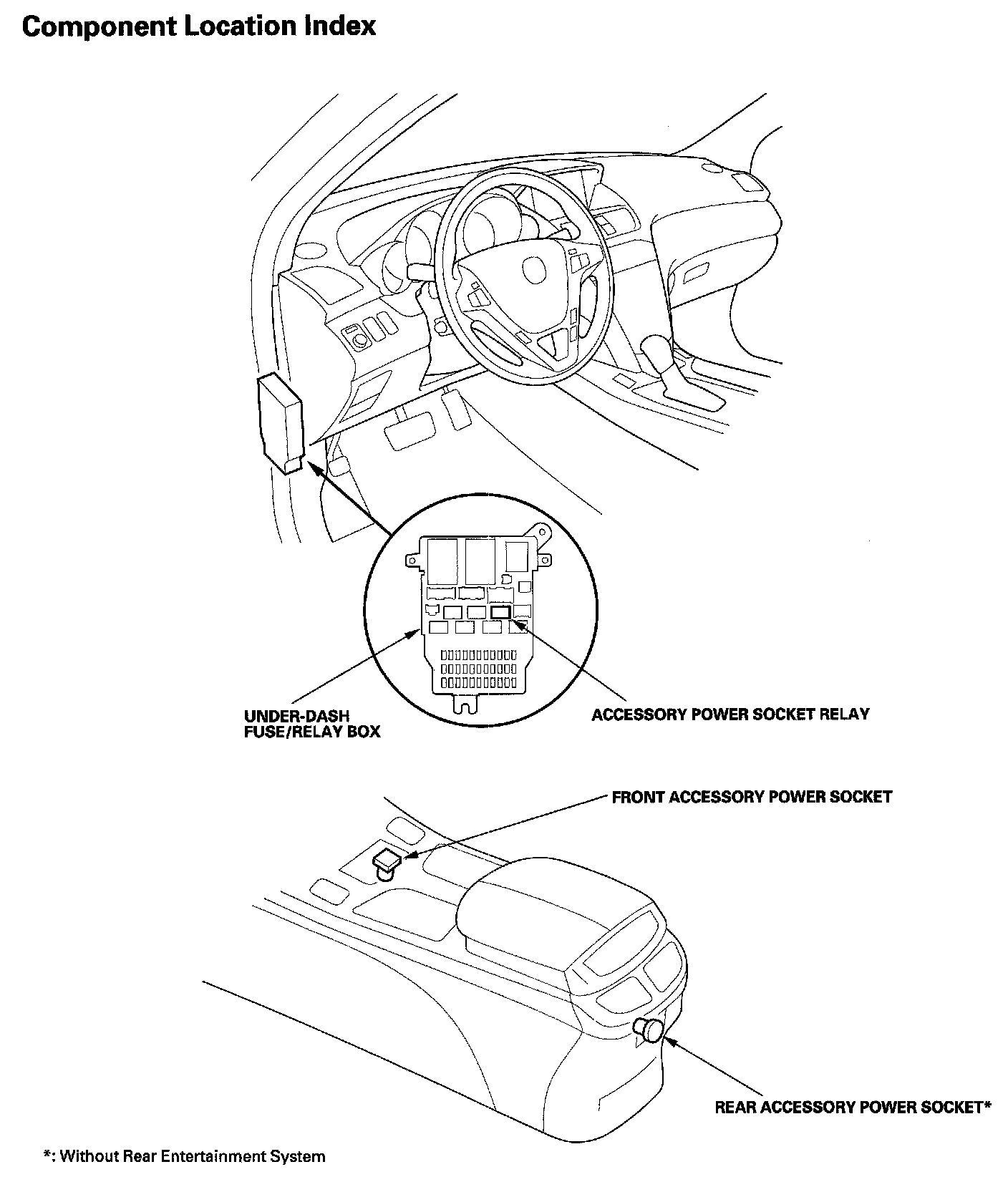 Component Location Index

UNDER-DASH FUSE/RELAY BOX

ACCESSORY POWER SOCKET RELAY

FRONT ACCESSORY POWER SOCKET

REAR ACCESSORY POWER SOCKET*

*: Without Rear Entertainment System