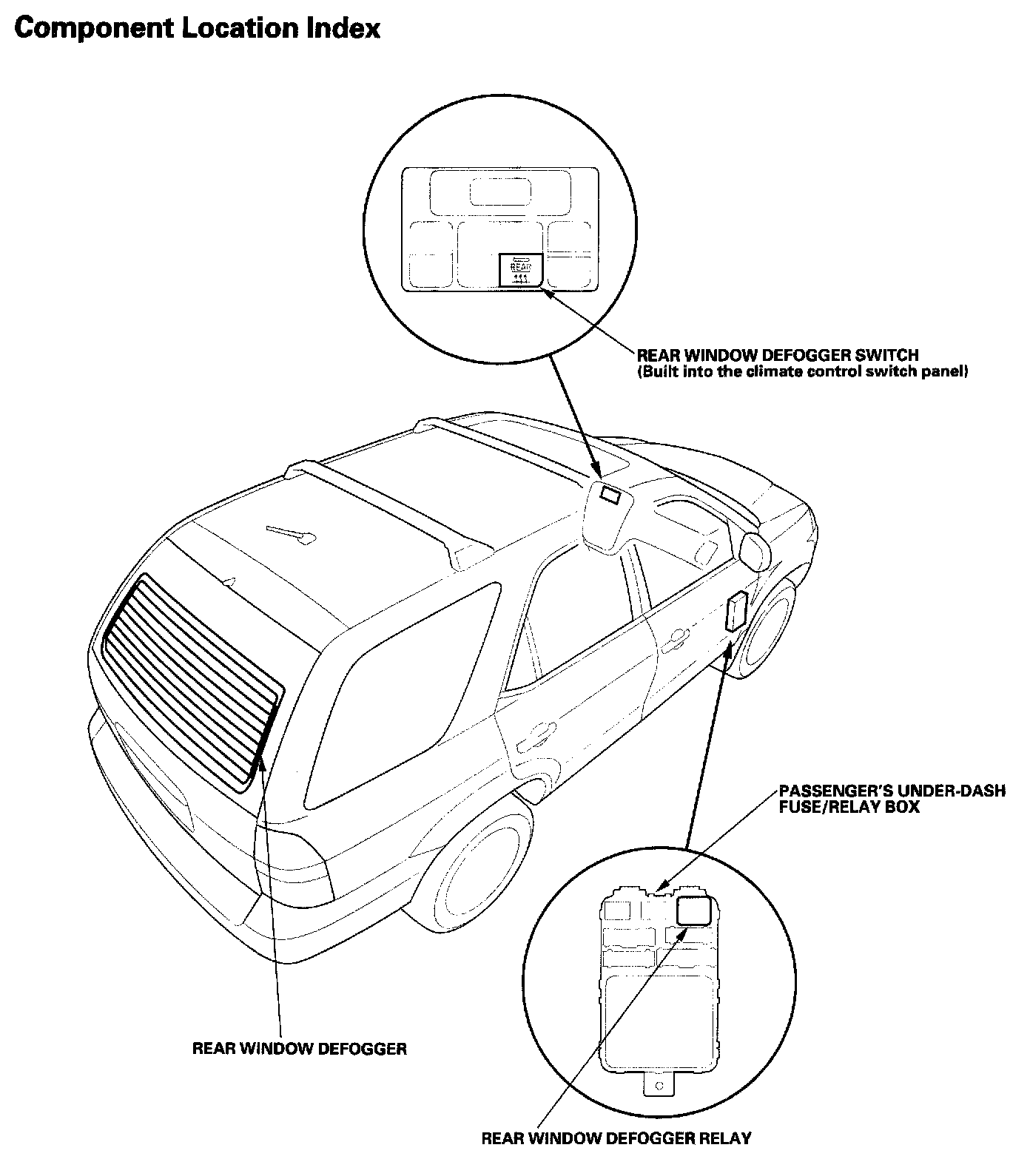 Component Location Index

REAR

REAR WINDOW DEFOGGER SWITCH
(Built into the climate control switch panel)

PASSENGER'S UNDER-DASH FUSE/RELAY BOX

REAR WINDOW DEFOGGER

REAR WINDOW DEFOGGER RELAY