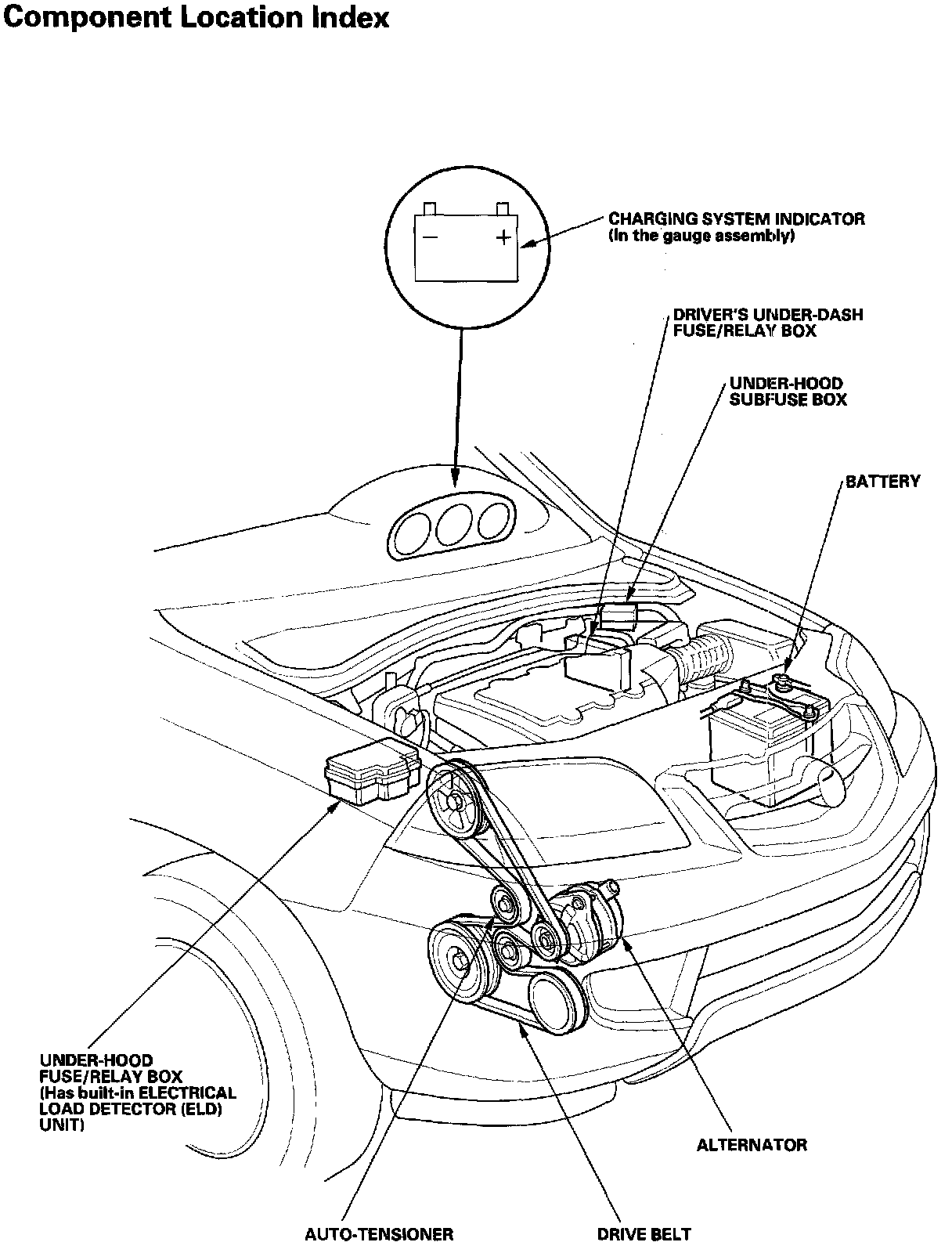 Component Location Index

− +

CHARGING SYSTEM INDICATOR
(In the gauge assembly)

DRIVER'S UNDER-DASH
FUSE/RELAY BOX

UNDER-HOOD
SUBFUSE BOX

BATTERY

UNDER-HOOD
FUSE/RELAY BOX
(Has built-in ELECTRICAL
LOAD DETECTOR (ELD)
UNIT)

ALTERNATOR

AUTO-TENSIONER

DRIVE BELT