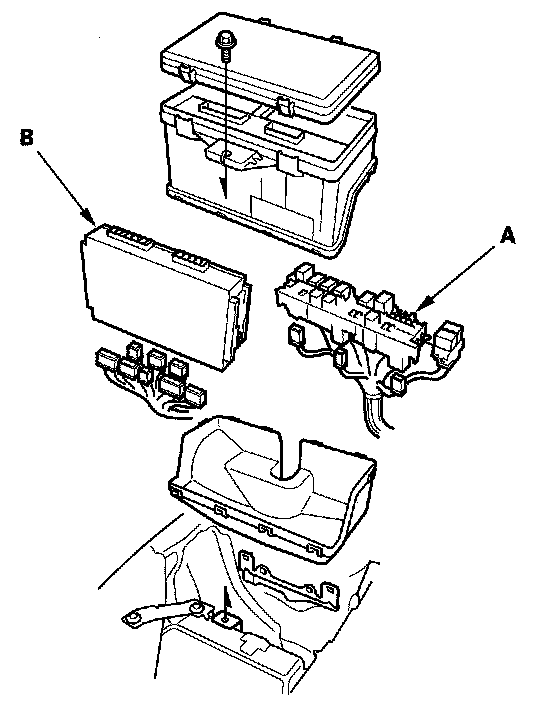 B

A