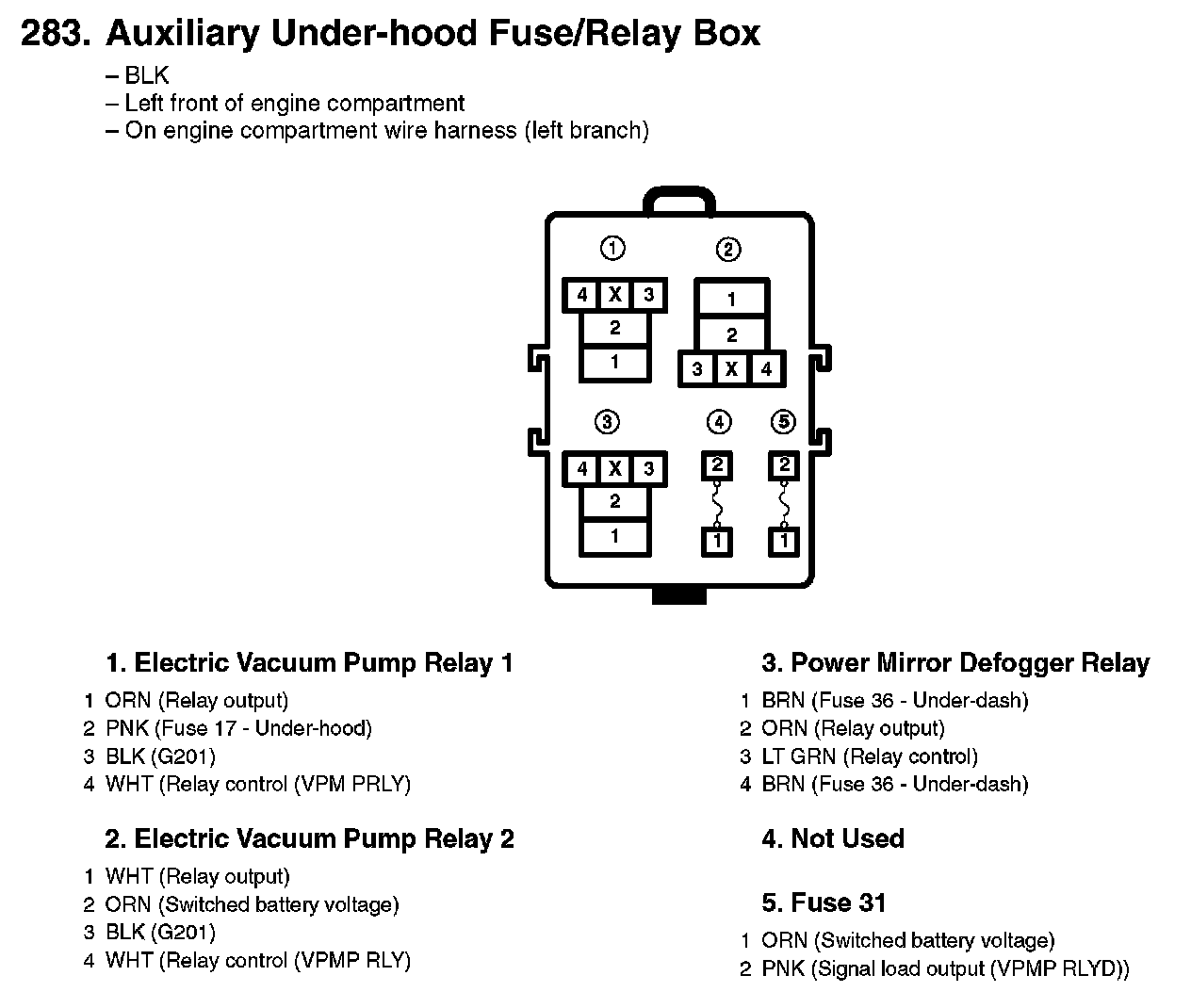 283. Auxiliary Under-hood Fuse/Relay Box

– BLK
– Left front of engine compartment
– On engine compartment wire harness (left branch)

①
4 X 3
2
1

②
1
2
3 X 4

③
4 X 3
2
1

④
2
1

⑤
2
1

1. Electric Vacuum Pump Relay 1

1 ORN (Relay output)
2 PNK (Fuse 17 - Under-hood)
3 BLK (G201)
4 WHT (Relay control (VPM PRLY)

2. Electric Vacuum Pump Relay 2

1 WHT (Relay output)
2 ORN (Switched battery voltage)
3 BLK (G201)
4 WHT (Relay control (VPMP RLY)

3. Power Mirror Defogger Relay

1 BRN (Fuse 36 - Under-dash)
2 ORN (Relay output)
3 LT GRN (Relay control)
4 BRN (Fuse 36 - Under-dash)

4. Not Used

5. Fuse 31

1 ORN (Switched battery voltage)
2 PNK (Signal load output (VPMP RLYD))