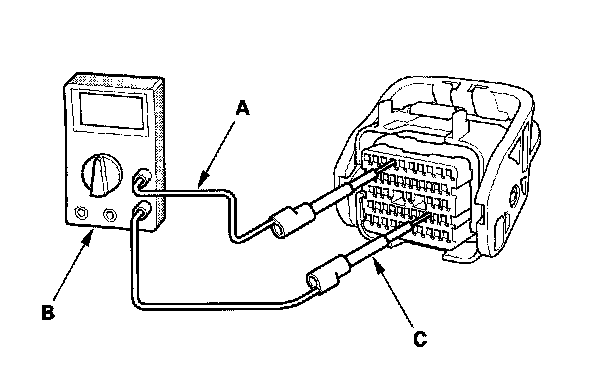 A

B

C