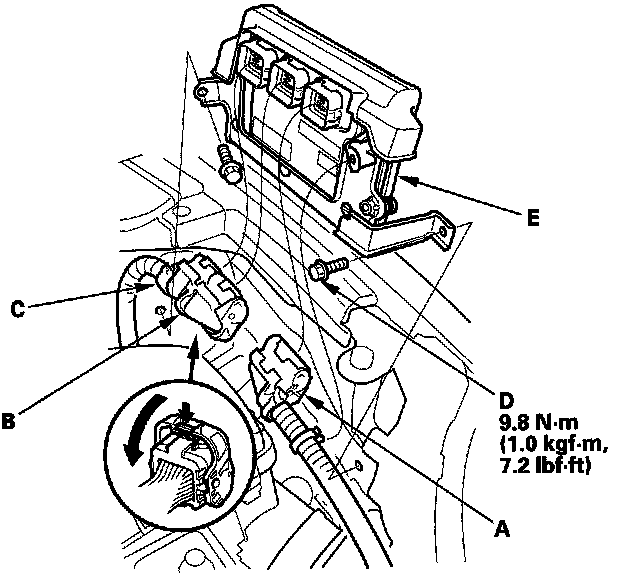 E

C

B

D
9.8 N·m
(1.0 kgf·m,
7.2 lbf·ft)

A