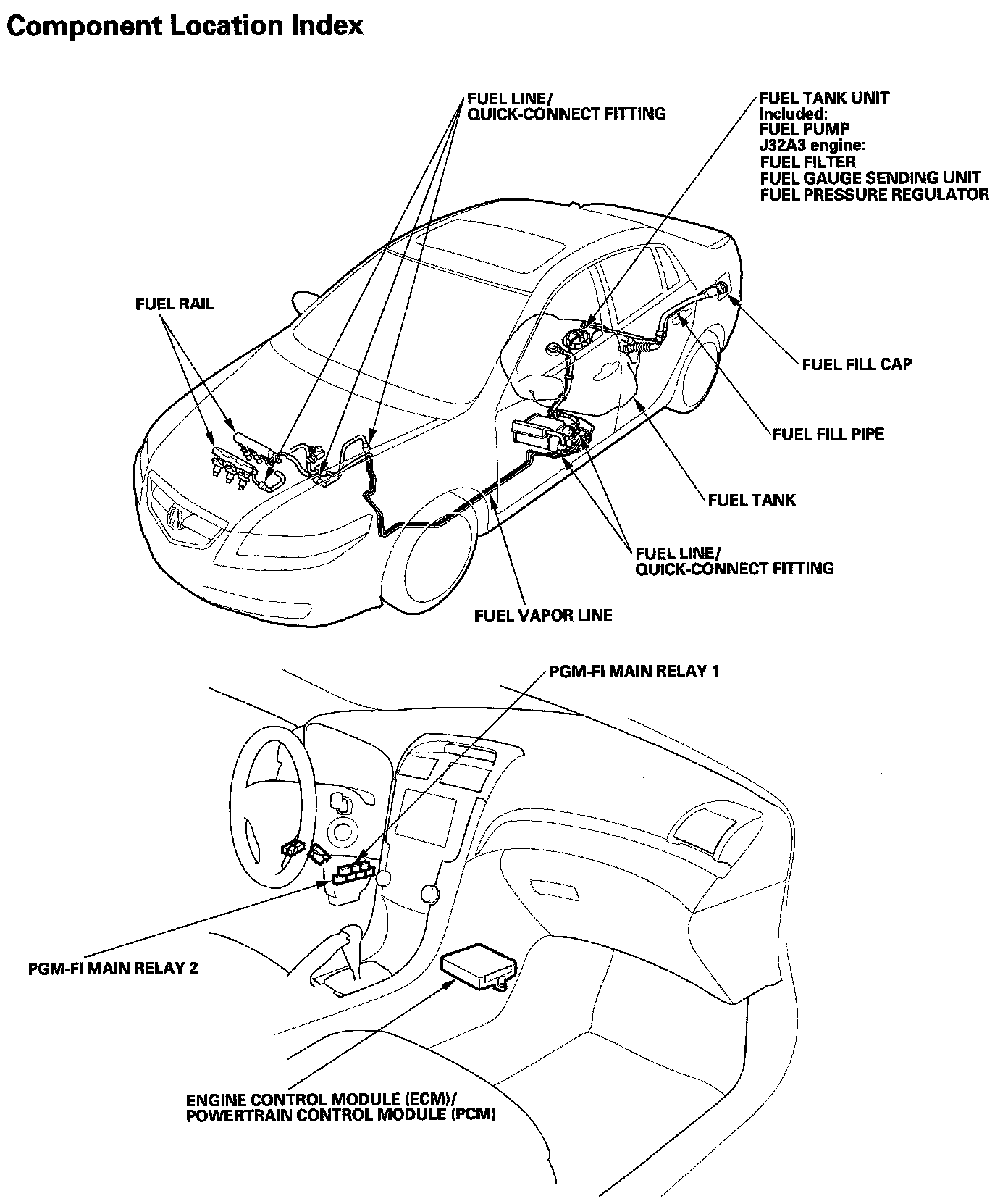 Component Location Index

FUEL LINE/
QUICK-CONNECT FITTING

FUEL TANK UNIT
Included:
FUEL PUMP
J32A3 engine:
FUEL FILTER
FUEL GAUGE SENDING UNIT
FUEL PRESSURE REGULATOR

FUEL RAIL

FUEL FILL CAP

FUEL FILL PIPE

FUEL TANK

FUEL LINE/
QUICK-CONNECT FITTING

FUEL VAPOR LINE

PGM-FI MAIN RELAY 1

PGM-FI MAIN RELAY 2

ENGINE CONTROL MODULE (ECM)/
POWERTRAIN CONTROL MODULE (PCM)