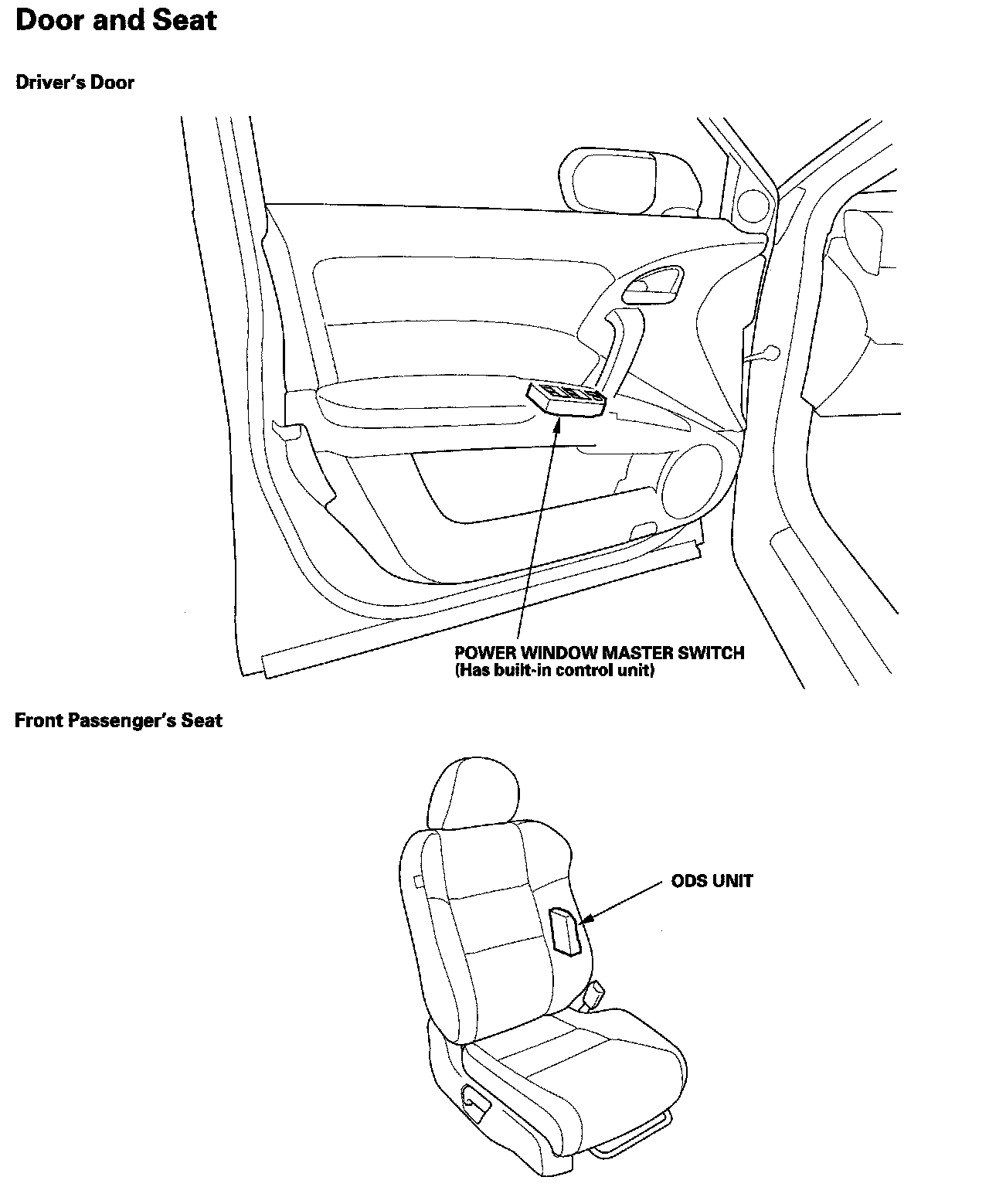 Door and Seat

Driver's Door

POWER WINDOW MASTER SWITCH
(Has built-in control unit)

Front Passenger's Seat

ODS UNIT