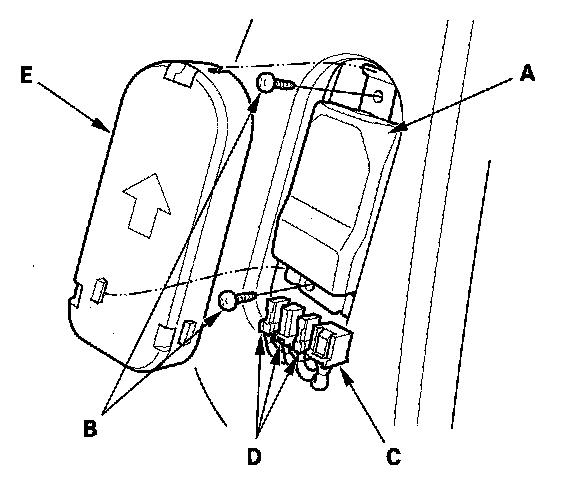 E
A
B
D
C