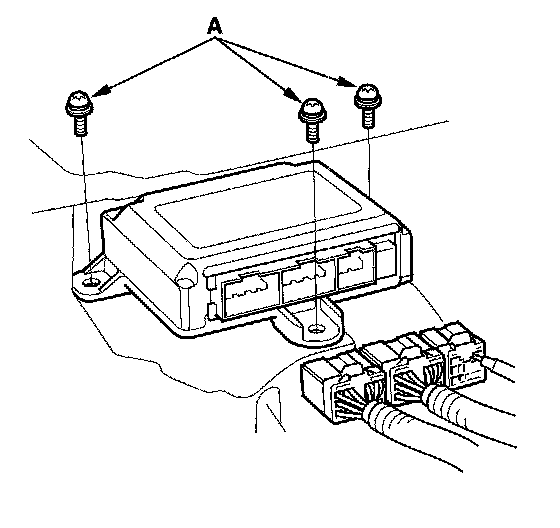 A