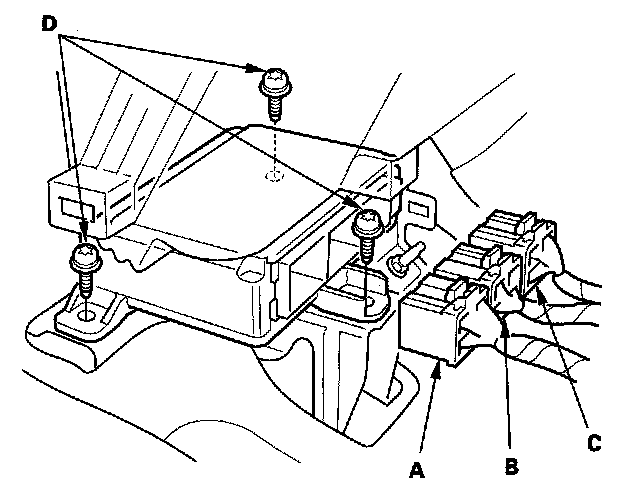 D
A
B
C