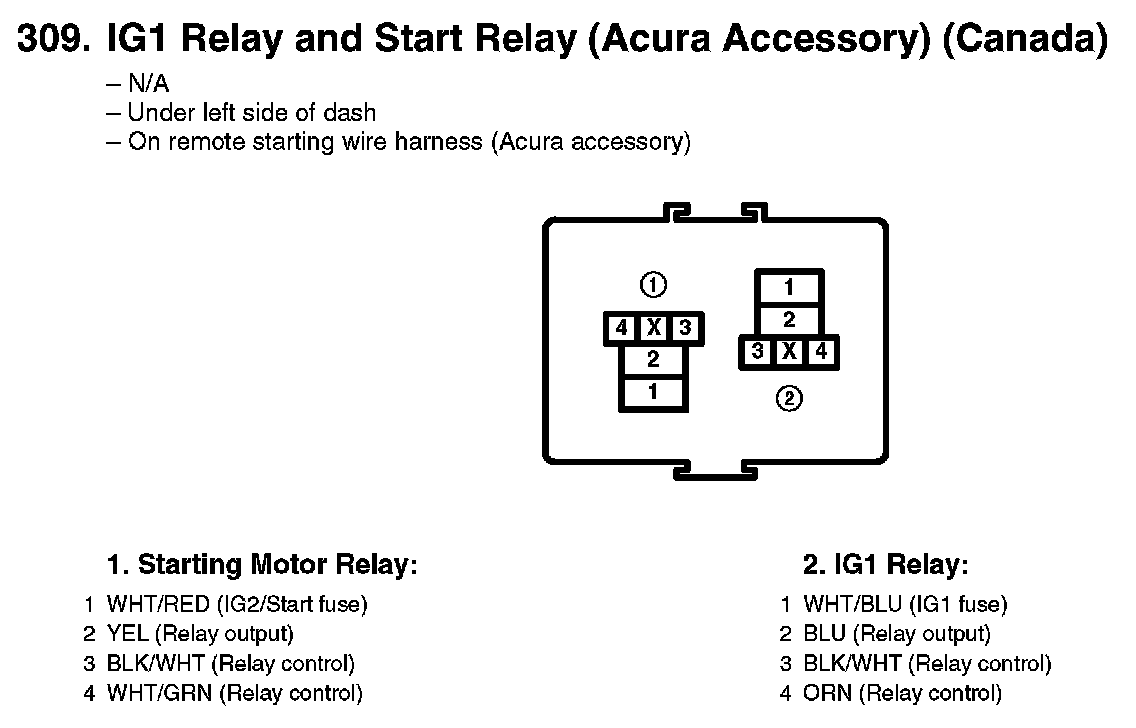 309. IG1 Relay and Start Relay (Acura Accessory) (Canada)

– N/A
– Under left side of dash
– On remote starting wire harness (Acura accessory)

①
4 X 3
2
1

1
2
3 X 4
②

1. Starting Motor Relay:
1 WHT/RED (IG2/Start fuse)
2 YEL (Relay output)
3 BLK/WHT (Relay control)
4 WHT/GRN (Relay control)

2. IG1 Relay:
1 WHT/BLU (IG1 fuse)
2 BLU (Relay output)
3 BLK/WHT (Relay control)
4 ORN (Relay control)