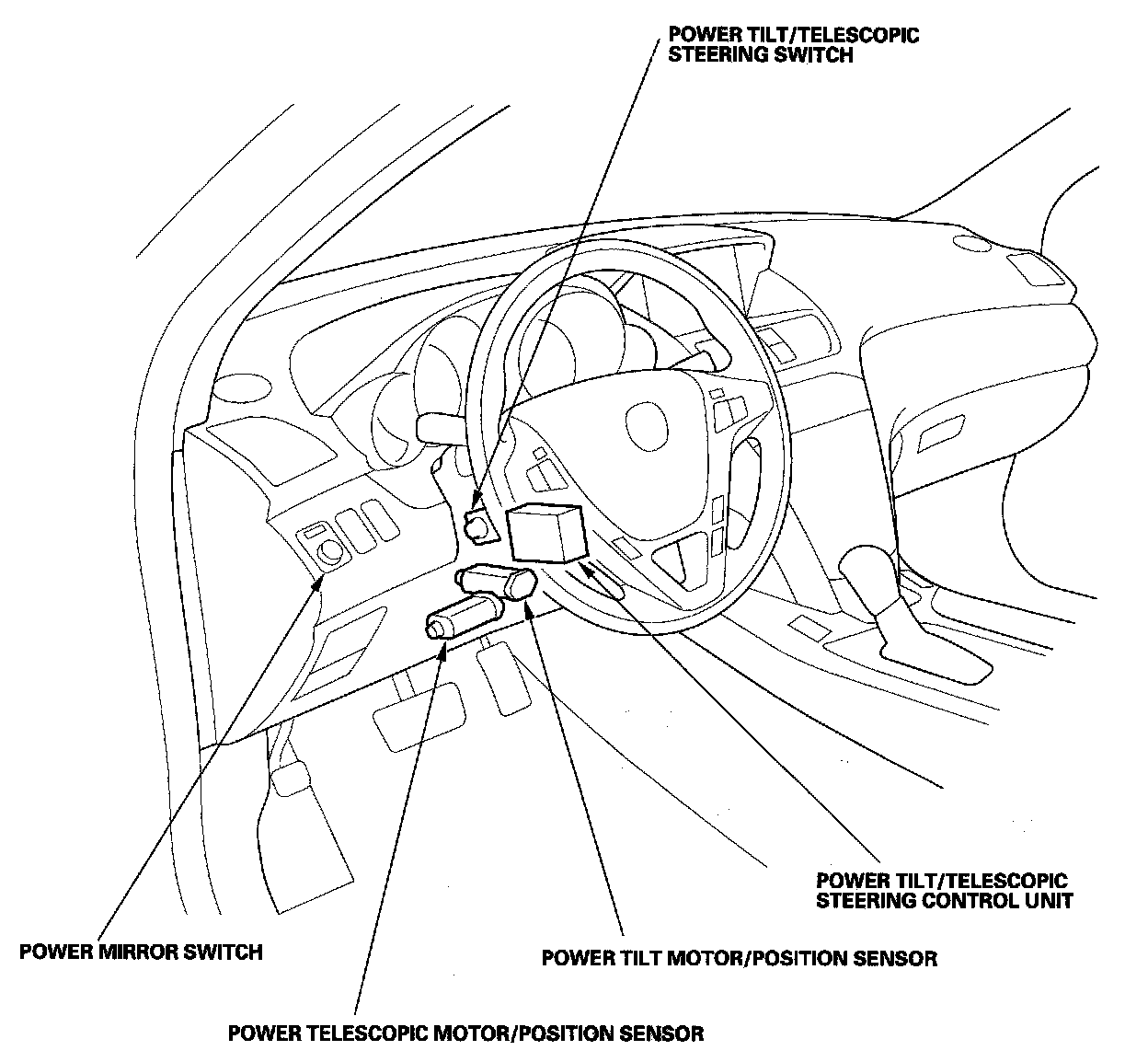 POWER TILT/TELESCOPIC STEERING SWITCH

POWER TILT/TELESCOPIC STEERING CONTROL UNIT

POWER MIRROR SWITCH

POWER TILT MOTOR/POSITION SENSOR

POWER TELESCOPIC MOTOR/POSITION SENSOR