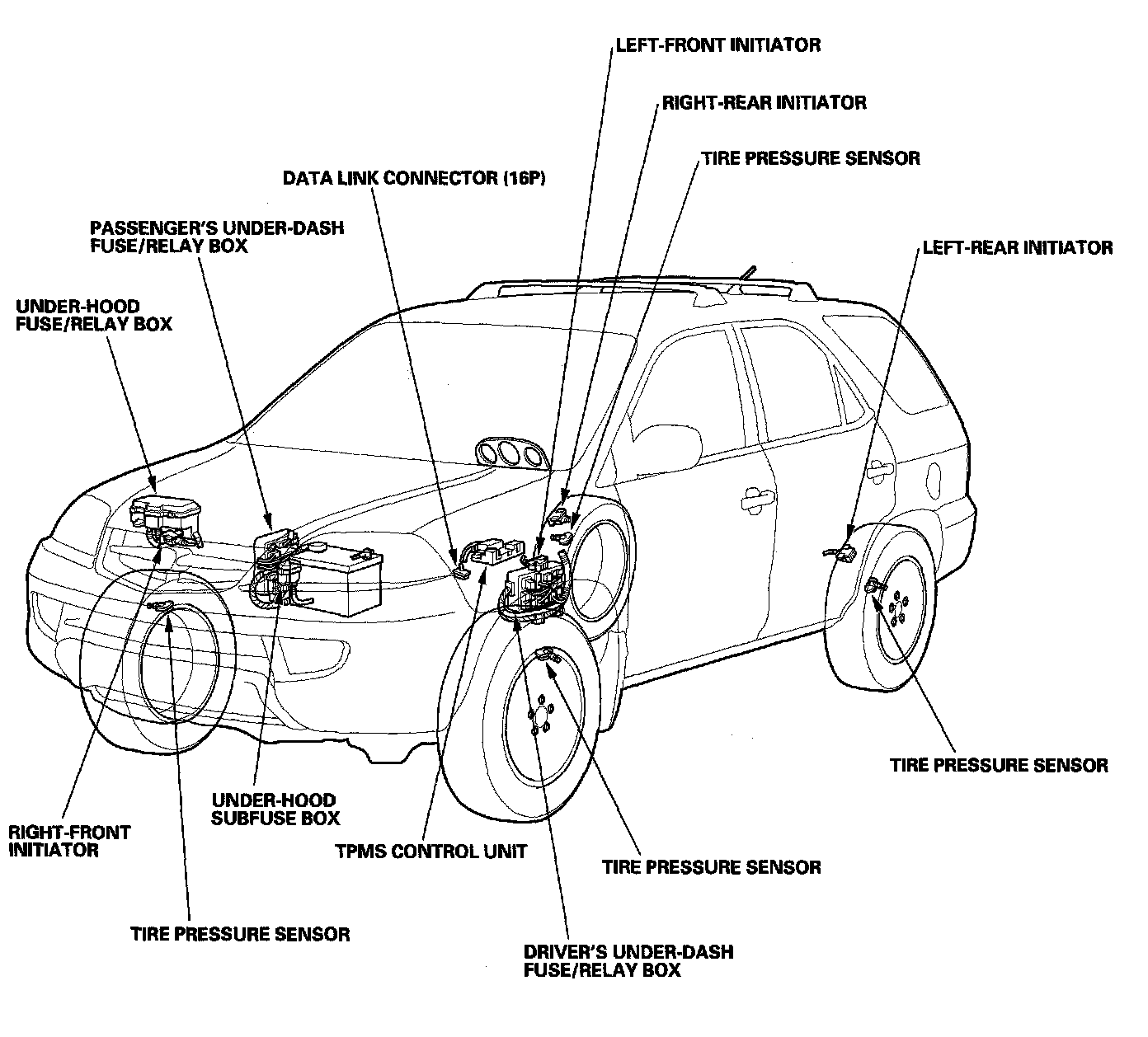 LEFT-FRONT INITIATOR

RIGHT-REAR INITIATOR

TIRE PRESSURE SENSOR

DATA LINK CONNECTOR (16P)

PASSENGER'S UNDER-DASH FUSE/RELAY BOX

LEFT-REAR INITIATOR

UNDER-HOOD FUSE/RELAY BOX

TIRE PRESSURE SENSOR

UNDER-HOOD SUBFUSE BOX

RIGHT-FRONT INITIATOR

TPMS CONTROL UNIT

TIRE PRESSURE SENSOR

TIRE PRESSURE SENSOR

DRIVER'S UNDER-DASH FUSE/RELAY BOX