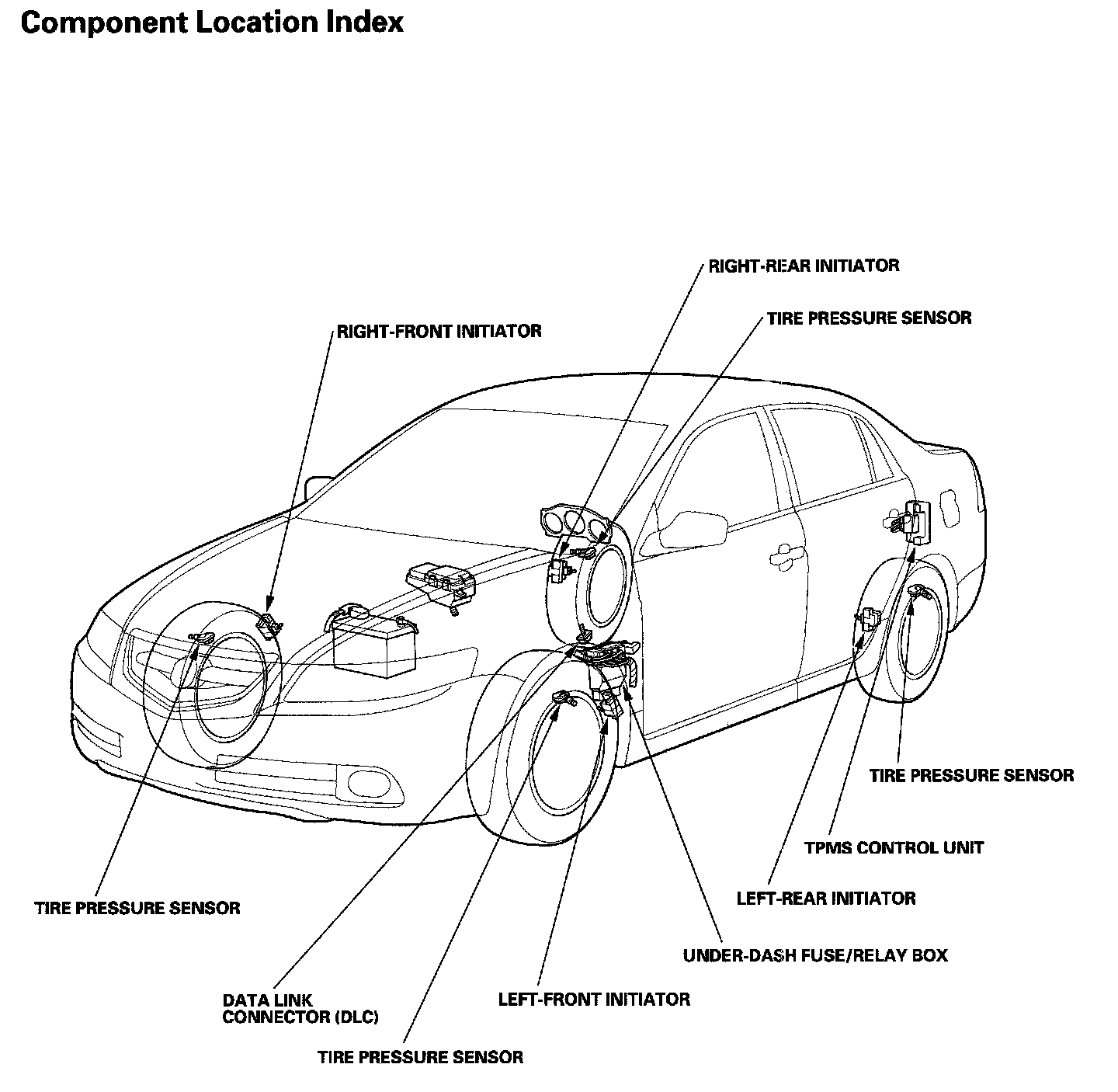 Component Location Index

RIGHT-REAR INITIATOR

TIRE PRESSURE SENSOR

RIGHT-FRONT INITIATOR

TIRE PRESSURE SENSOR

TPMS CONTROL UNIT

LEFT-REAR INITIATOR

TIRE PRESSURE SENSOR

UNDER-DASH FUSE/RELAY BOX

DATA LINK CONNECTOR (DLC)

LEFT-FRONT INITIATOR

TIRE PRESSURE SENSOR