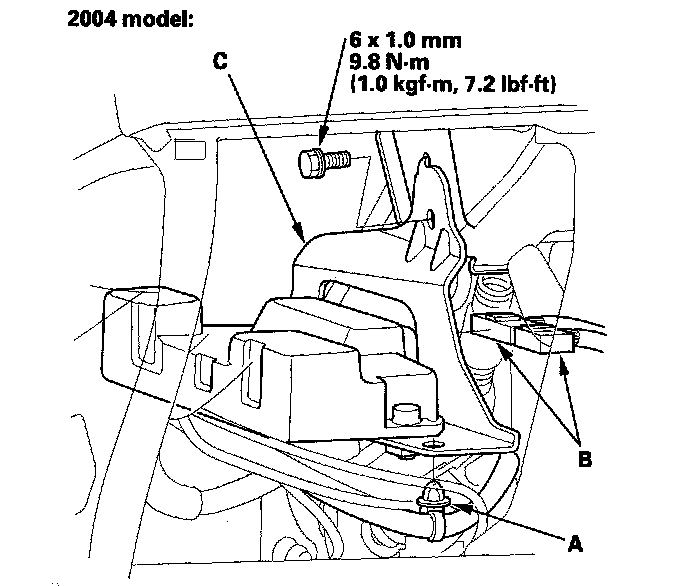 2004 model:

6 x 1.0 mm
9.8 N·m
(1.0 kgf·m, 7.2 lbf·ft)

C

B

A