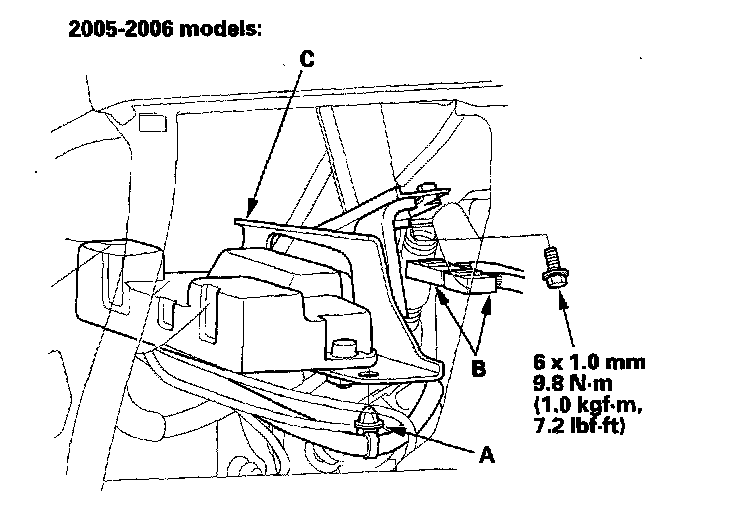 2005-2006 models:

C

B

6 x 1.0 mm
9.8 N·m
(1.0 kgf·m,
7.2 lbf·ft)

A