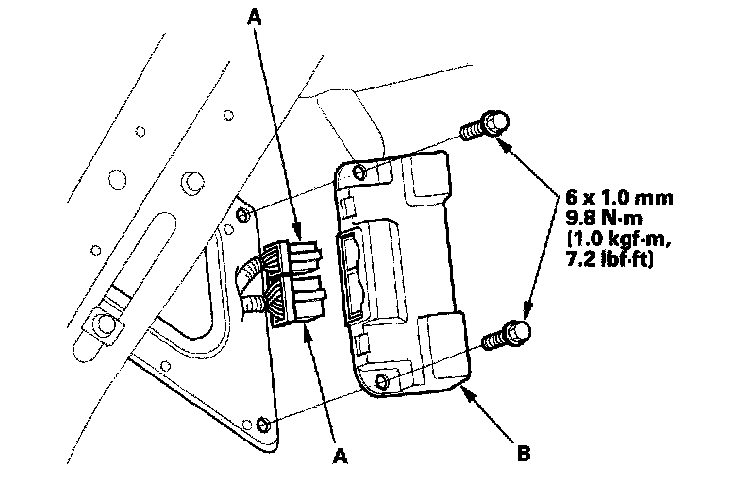 A

6 x 1.0 mm
9.8 N·m
(1.0 kgf·m,
7.2 lbf·ft)

A

B