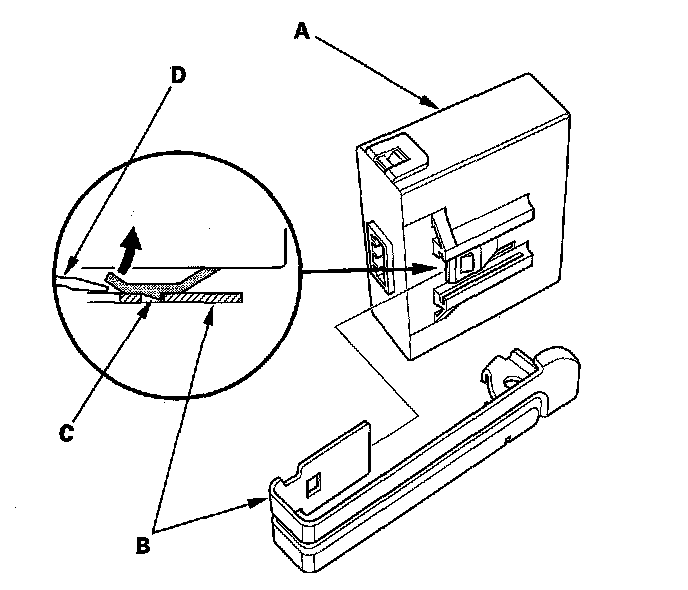 A
D
C
B