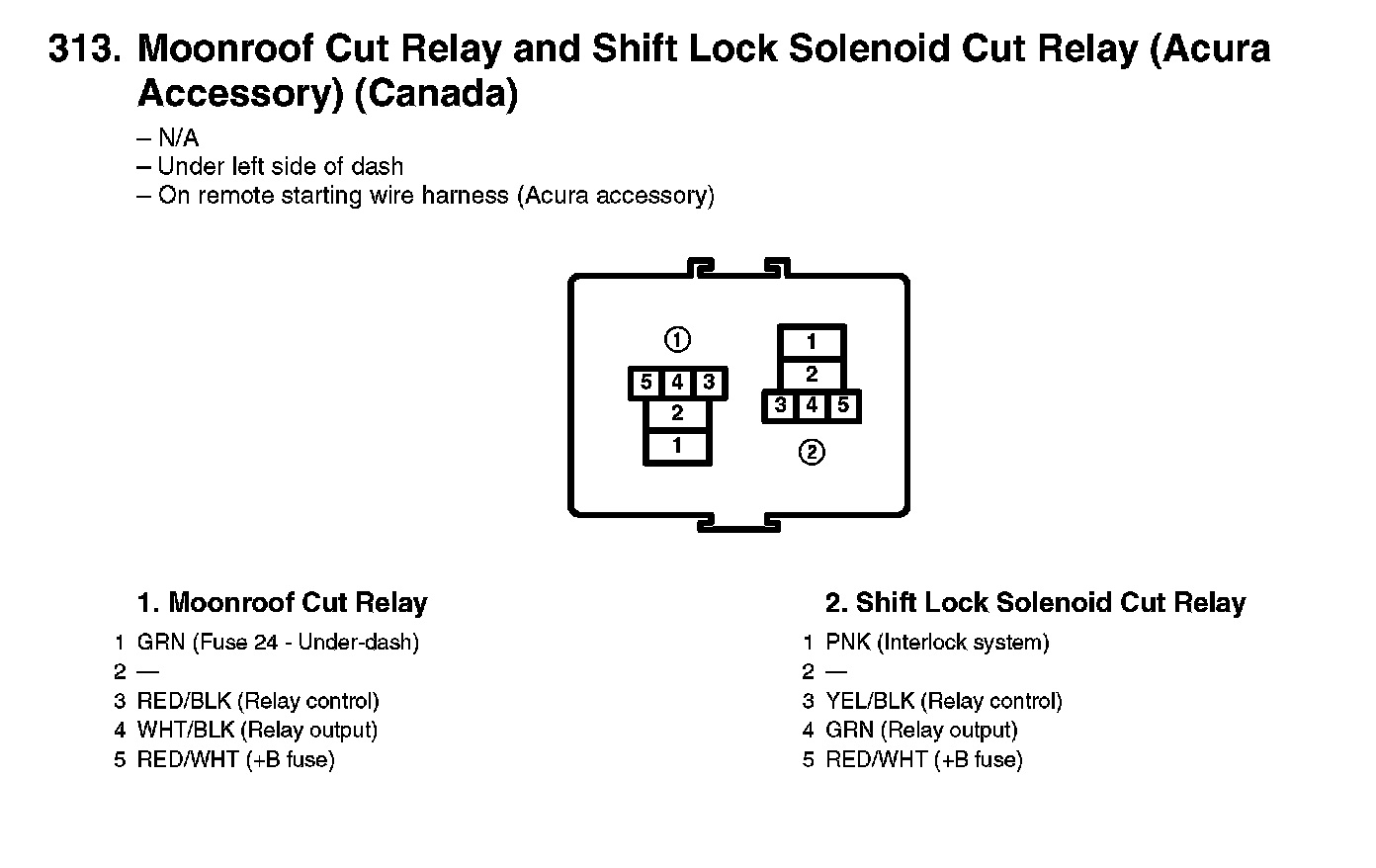 313. Moonroof Cut Relay and Shift Lock Solenoid Cut Relay (Acura Accessory) (Canada)

– N/A
– Under left side of dash
– On remote starting wire harness (Acura accessory)

①
5 4 3
2
1

1
2
3 4 5
②

1. Moonroof Cut Relay

1 GRN (Fuse 24 - Under-dash)
2 —
3 RED/BLK (Relay control)
4 WHT/BLK (Relay output)
5 RED/WHT (+B fuse)

2. Shift Lock Solenoid Cut Relay

1 PNK (Interlock system)
2 —
3 YEL/BLK (Relay control)
4 GRN (Relay output)
5 RED/WHT (+B fuse)