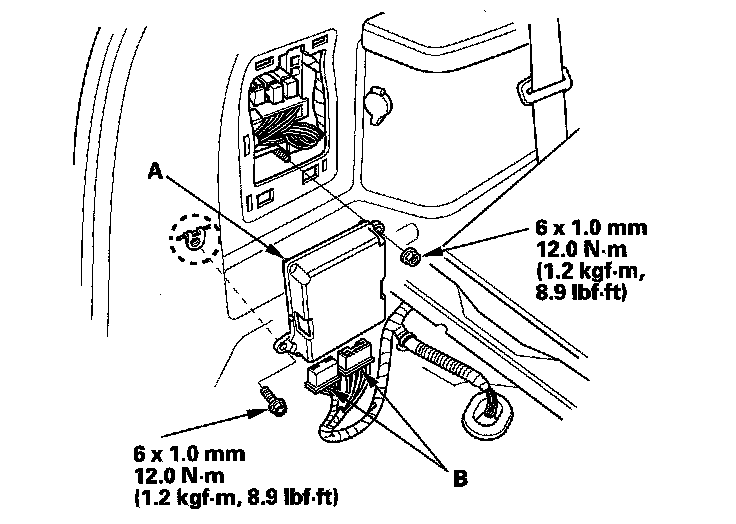 A

6 x 1.0 mm
12.0 N·m
(1.2 kgf·m,
8.9 lbf·ft)

6 x 1.0 mm
12.0 N·m
(1.2 kgf·m, 8.9 lbf·ft)

B