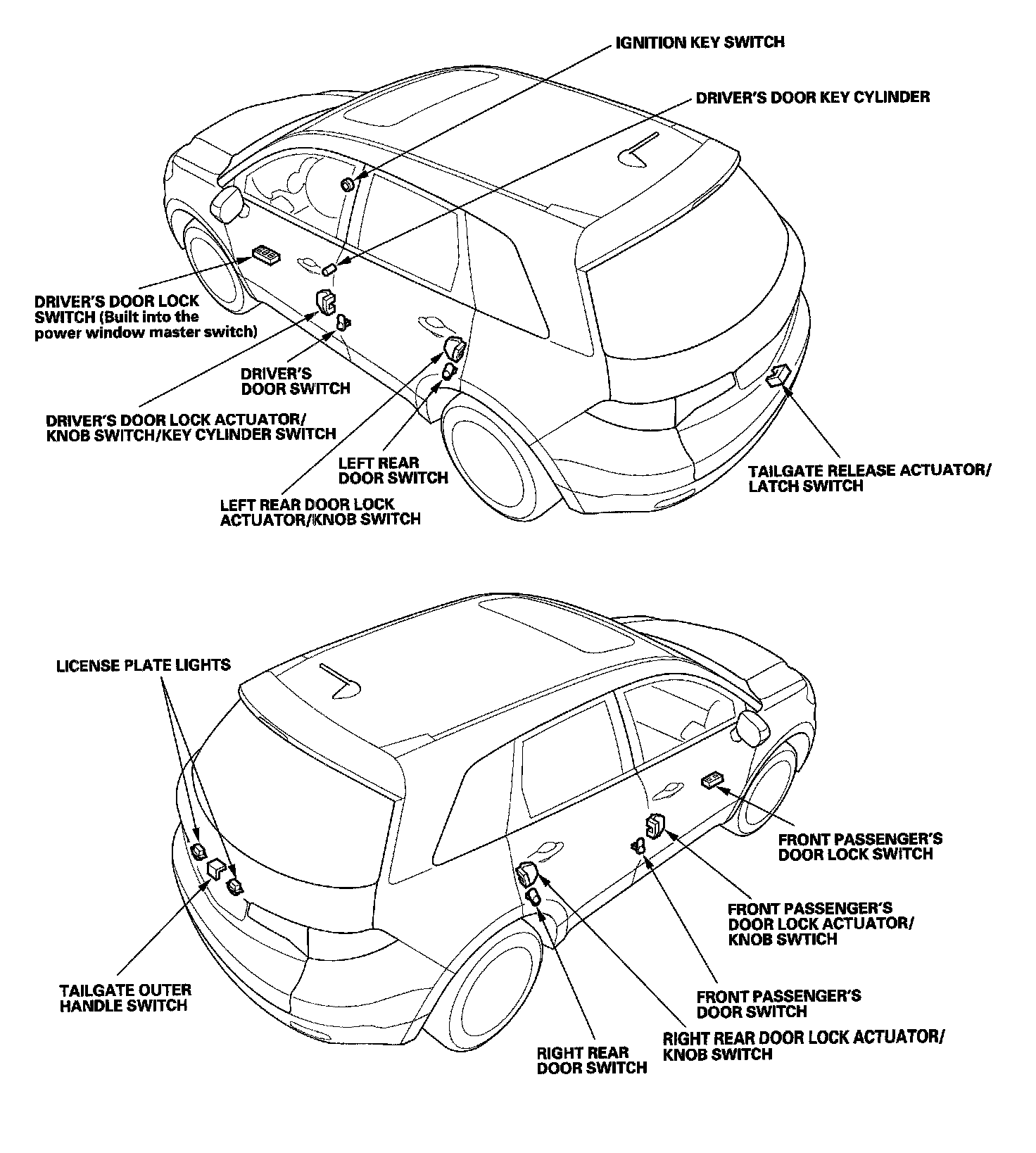 IGNITION KEY SWITCH

DRIVER'S DOOR KEY CYLINDER

DRIVER'S DOOR LOCK SWITCH (Built into the power window master switch)

DRIVER'S DOOR SWITCH

DRIVER'S DOOR LOCK ACTUATOR/ KNOB SWITCH/KEY CYLINDER SWITCH

LEFT REAR DOOR SWITCH

LEFT REAR DOOR LOCK ACTUATOR/KNOB SWITCH

TAILGATE RELEASE ACTUATOR/ LATCH SWITCH

LICENSE PLATE LIGHTS

FRONT PASSENGER'S DOOR LOCK SWITCH

FRONT PASSENGER'S DOOR LOCK ACTUATOR/ KNOB SWTICH

FRONT PASSENGER'S DOOR SWITCH

TAILGATE OUTER HANDLE SWITCH

RIGHT REAR DOOR LOCK ACTUATOR/ KNOB SWITCH

RIGHT REAR DOOR SWITCH