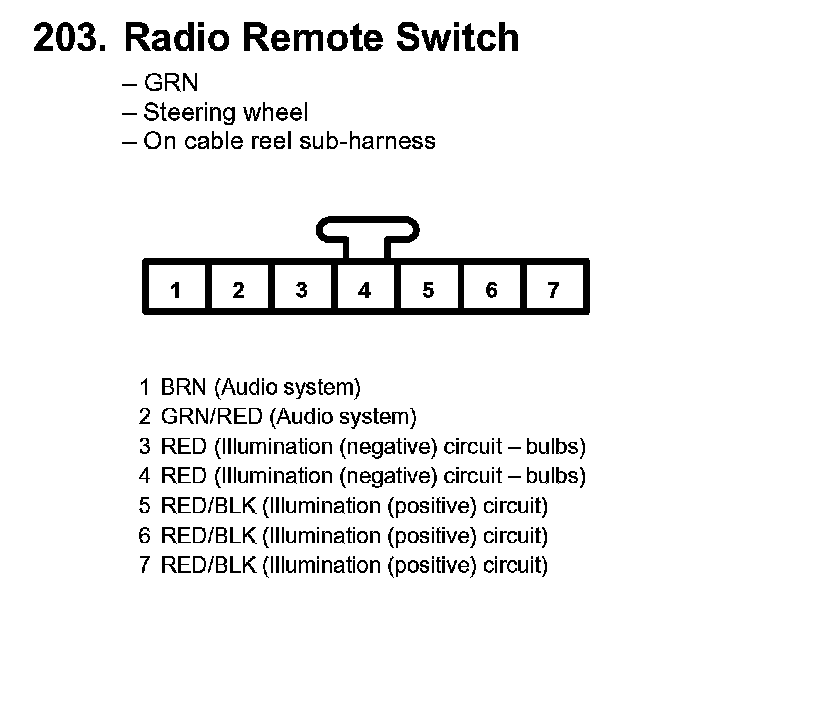 203. Radio Remote Switch

– GRN
– Steering wheel
– On cable reel sub-harness

1 2 3 4 5 6 7

1 BRN (Audio system)
2 GRN/RED (Audio system)
3 RED (Illumination (negative) circuit – bulbs)
4 RED (Illumination (negative) circuit – bulbs)
5 RED/BLK (Illumination (positive) circuit)
6 RED/BLK (Illumination (positive) circuit)
7 RED/BLK (Illumination (positive) circuit)