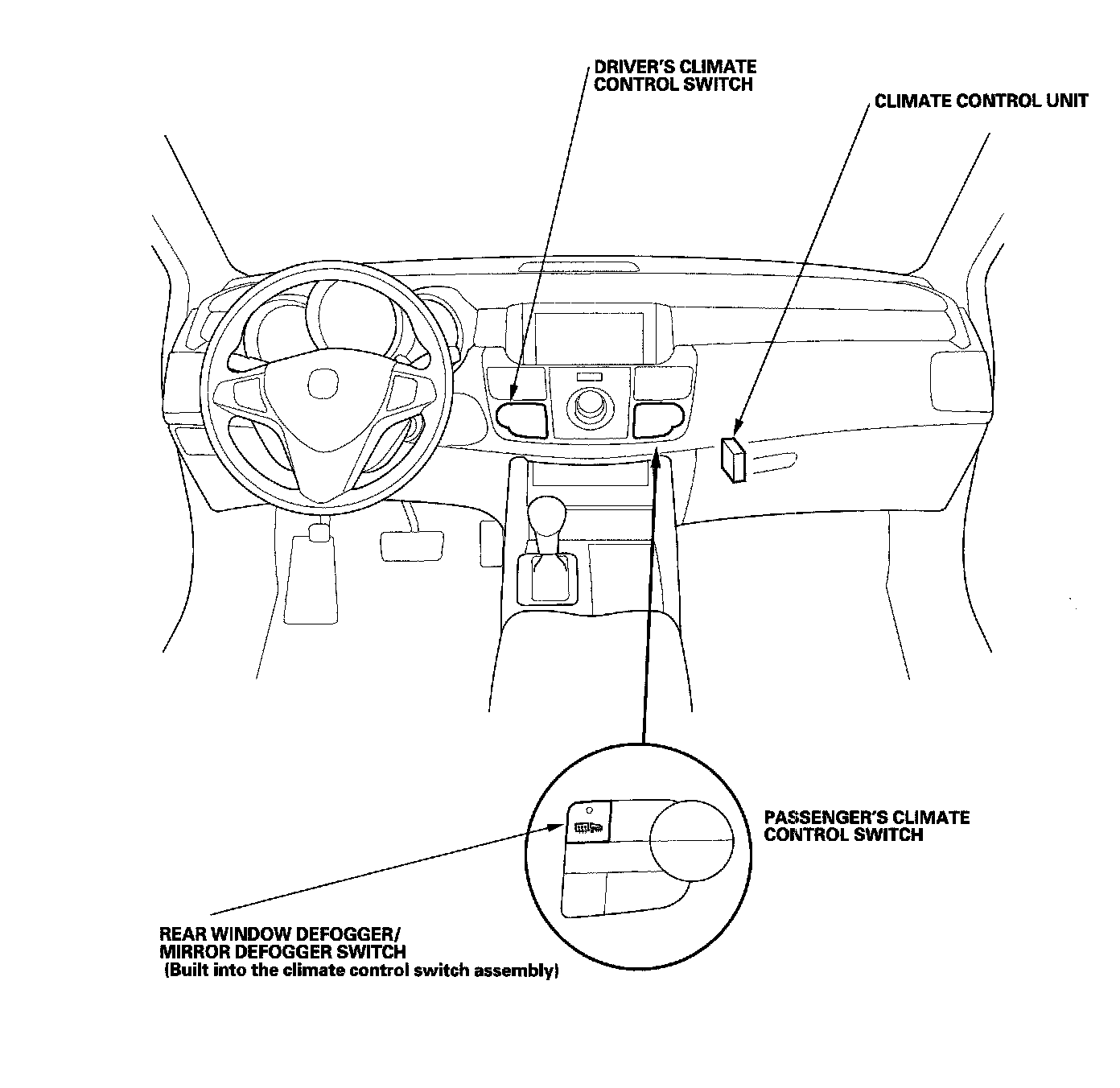 DRIVER'S CLIMATE CONTROL SWITCH

CLIMATE CONTROL UNIT

PASSENGER'S CLIMATE CONTROL SWITCH

REAR WINDOW DEFOGGER/ MIRROR DEFOGGER SWITCH (Built into the climate control switch assembly)