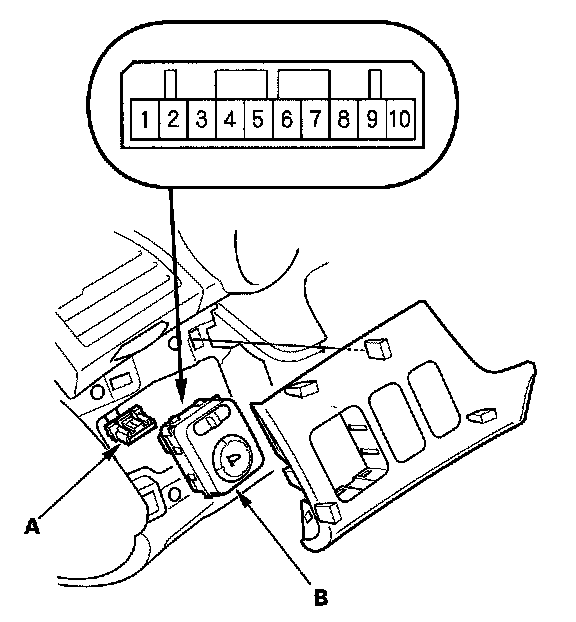 1 2 3 4 5 6 7 8 9 10

A

B