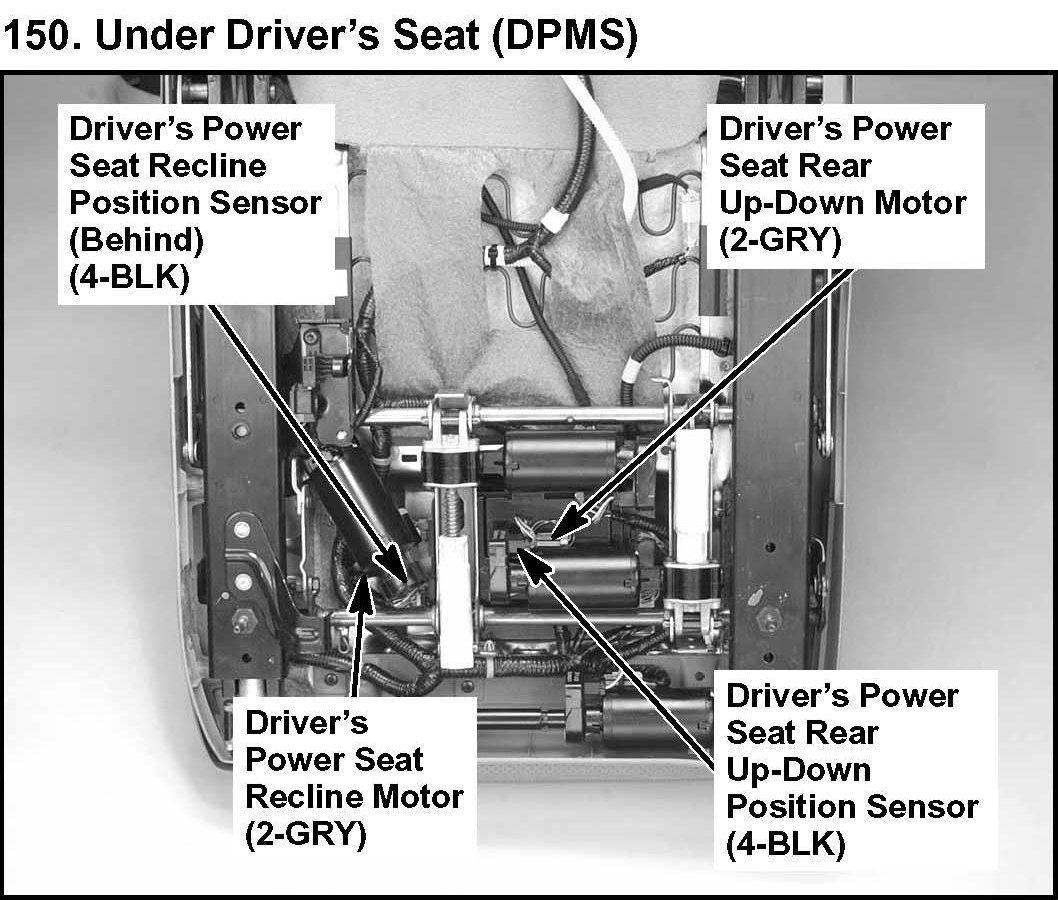 150. Under Driver's Seat (DPMS)

Driver's Power Seat Recline Position Sensor (Behind) (4-BLK)

Driver's Power Seat Rear Up-Down Motor (2-GRY)

Driver's Power Seat Recline Motor (2-GRY)

Driver's Power Seat Rear Up-Down Position Sensor (4-BLK)