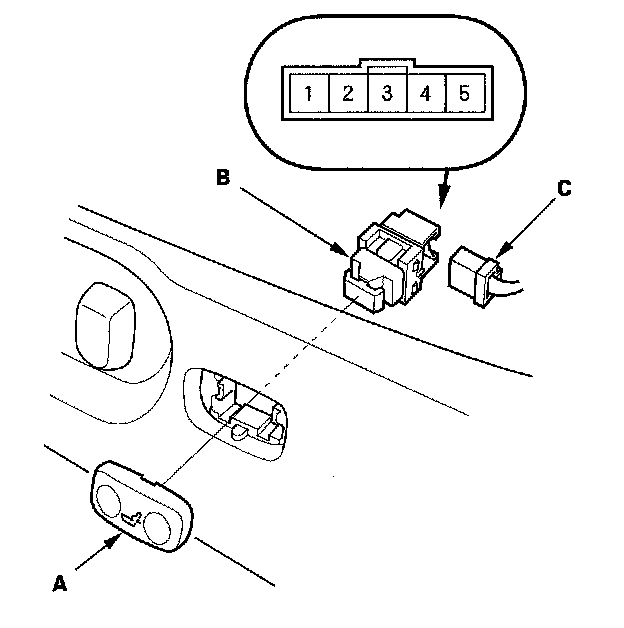 1 2 3 4 5

B

C

A